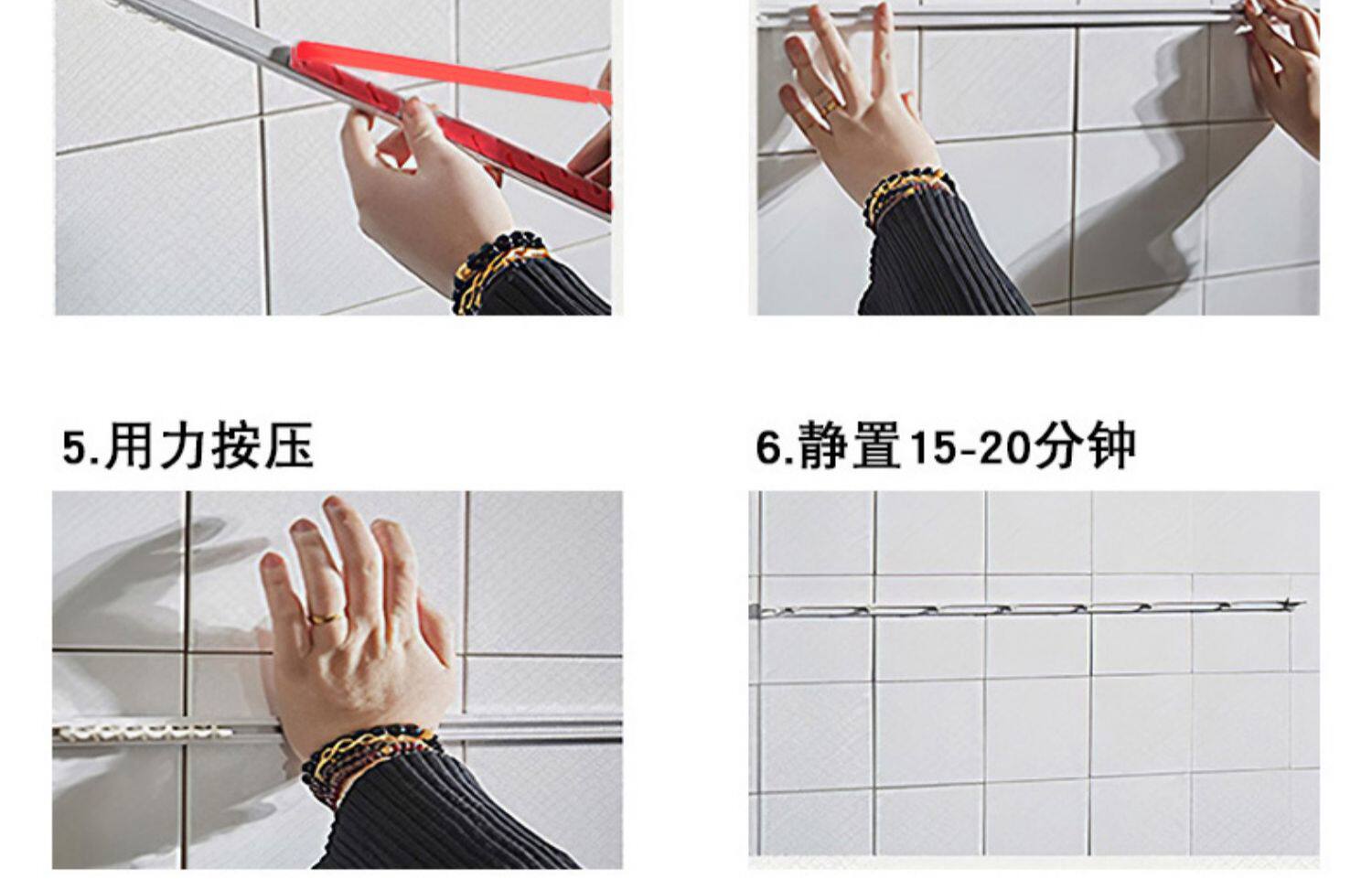 5.用力按压

6.静置15-20分钟