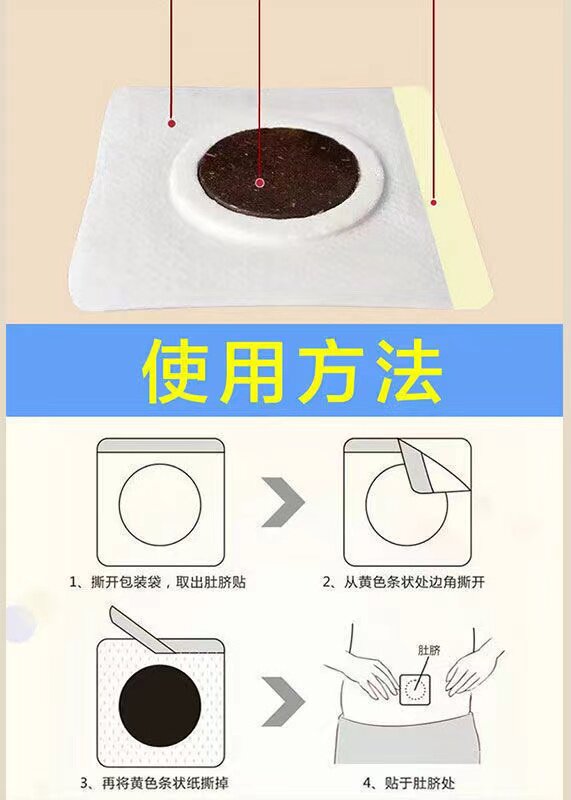 使用方法

1、撕开包装袋，取出肚脐贴

2、从黄色条状处边角撕开

3、再将黄色条状纸撕掉

肚脐

4、贴于肚脐处