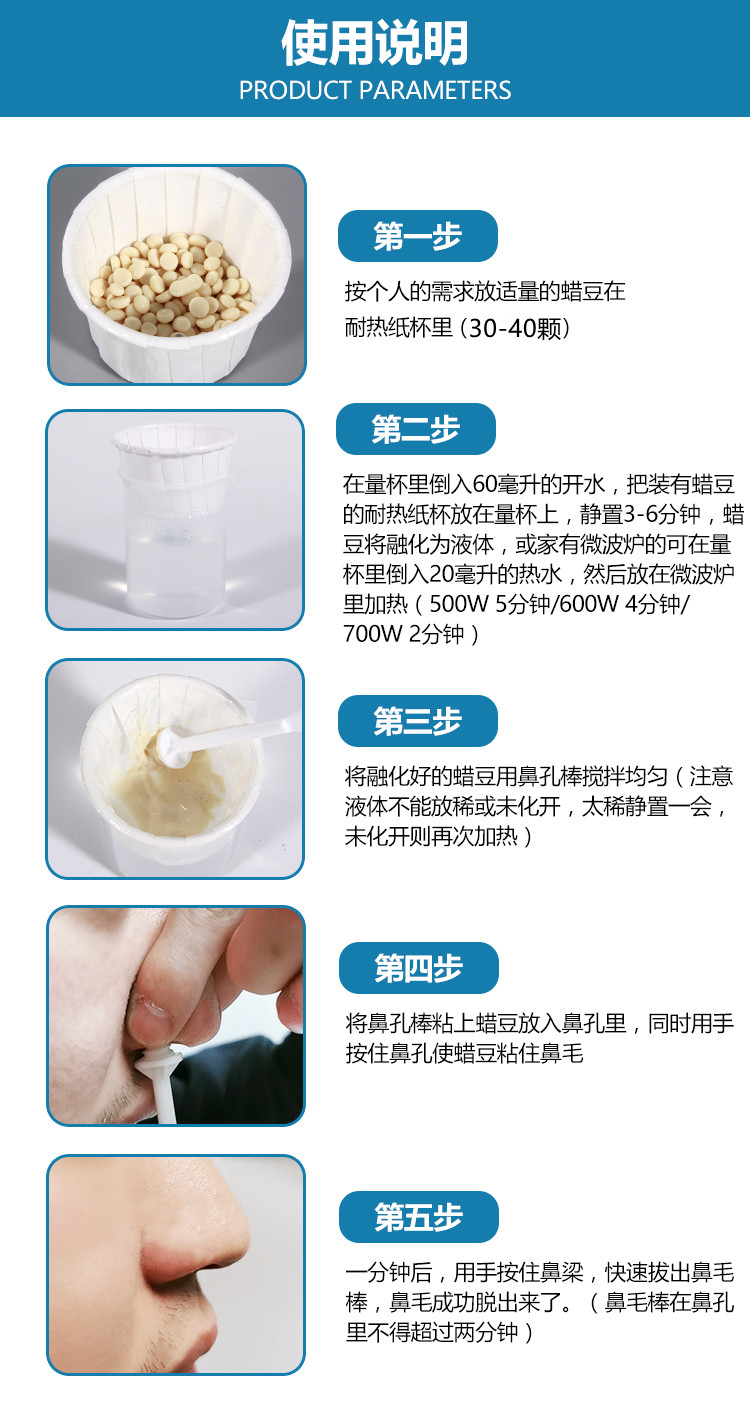 使用说明
PRODUCT PARAMETERS

第一步
按个人的需求放适量的蜡豆在耐热纸杯里（30-40颗）

第二步
在量杯里倒入60毫升的开水，把装有蜡豆的耐热纸杯放在量杯上，静置3-6分钟，蜡豆将融化为液体，或家有微波炉的可在量杯里倒入20毫升的热水，然后放在微波炉里加热（500W 5分钟/600W 4分钟/700W 2分钟）

第三步
将融化好的蜡豆用鼻孔棒搅拌均匀（注意液体不能放稀或未化开，太稀静置一会，未化开则再次加热）

第四步
将鼻孔棒粘上蜡豆放入鼻孔里，同时用手按住鼻孔使蜡豆粘住鼻毛

第五步
一分钟后，用手按住鼻梁，快速拔出鼻毛棒，鼻毛成功脱出来了。（鼻毛棒在鼻孔里不得超过两分钟）