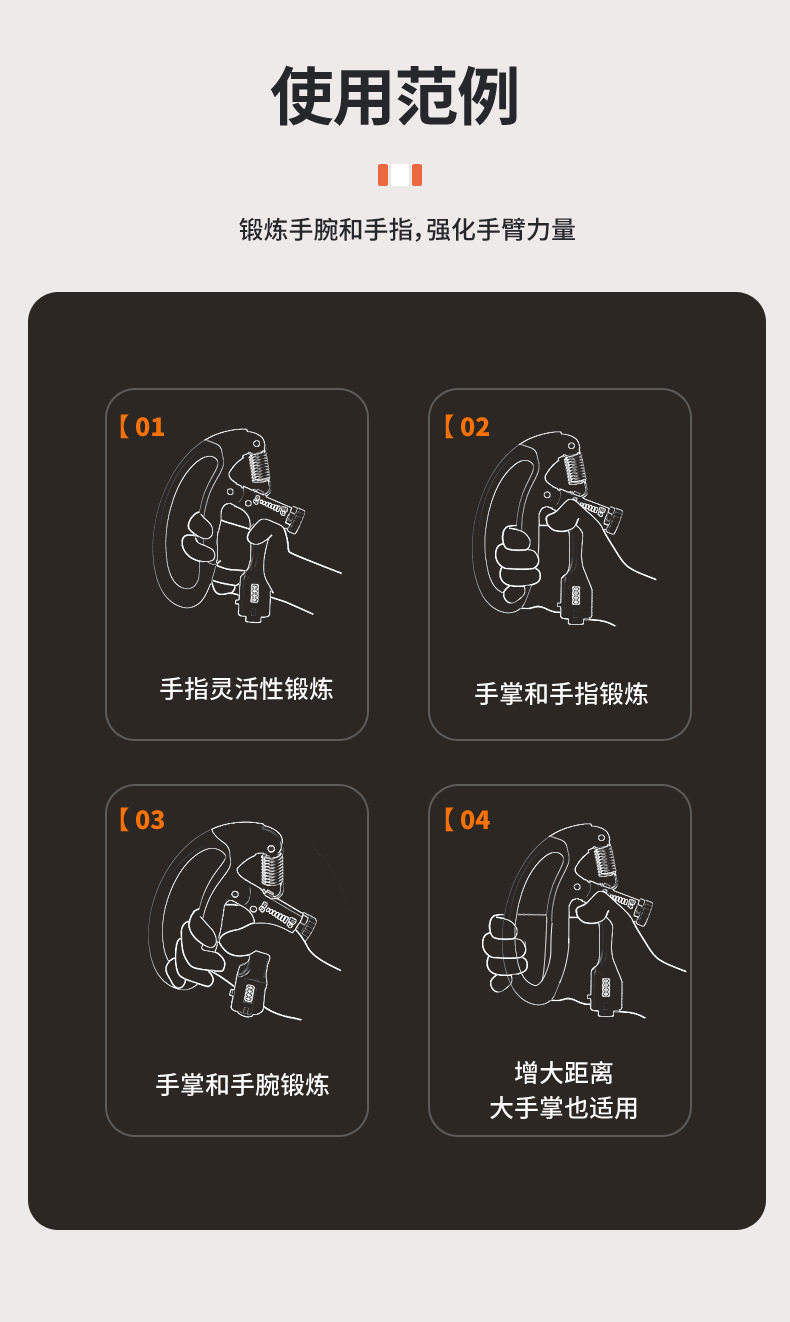 使用范例

锻炼手腕和手指，强化手臂力量

【01

手指灵活性锻炼

【02

手掌和手指锻炼

【03

手掌和手腕锻炼

【04

增大距离
大手掌也适用