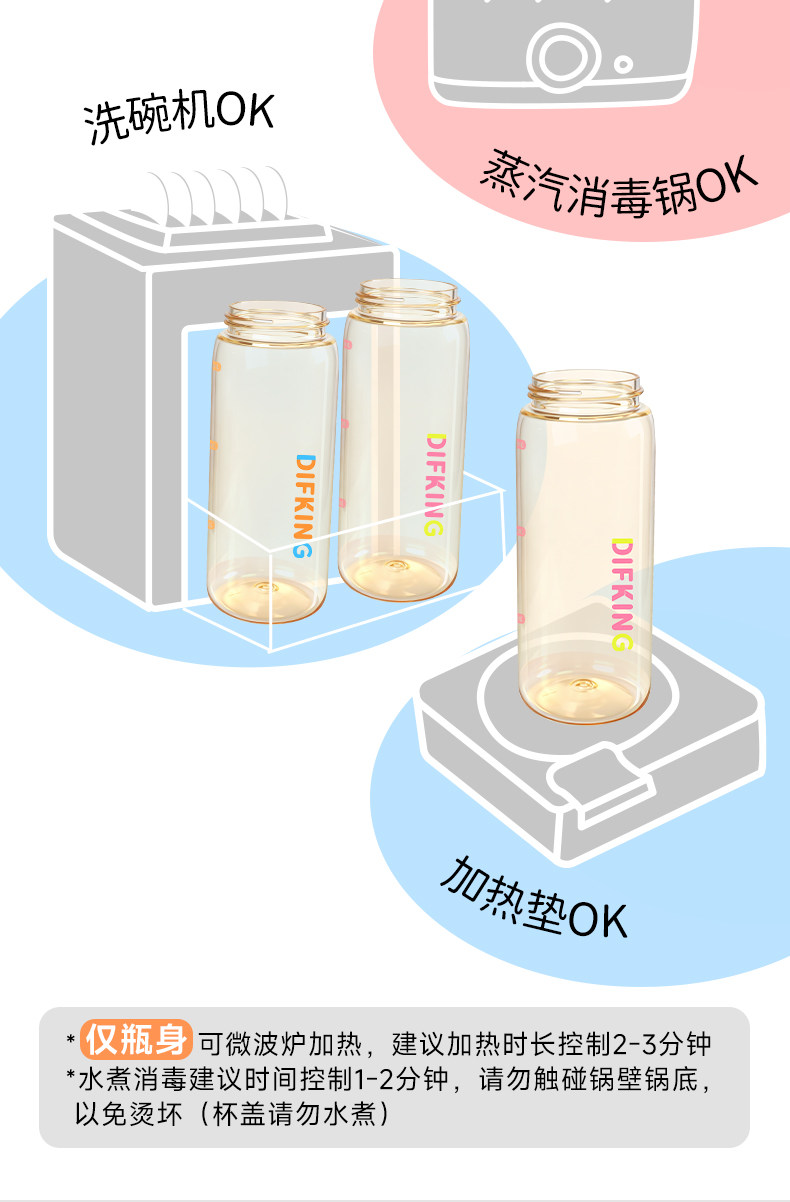 洗碗机OK

蒸汽消毒锅OK

DIFKING

DIFKING

DIFKING

加热垫OK

* 仅瓶身 可微波炉加热，建议加热时长控制2-3分钟
*水煮消毒建议时间控制1-2分钟，请勿触碰锅壁锅底，以免烫坏（杯盖请勿水煮）