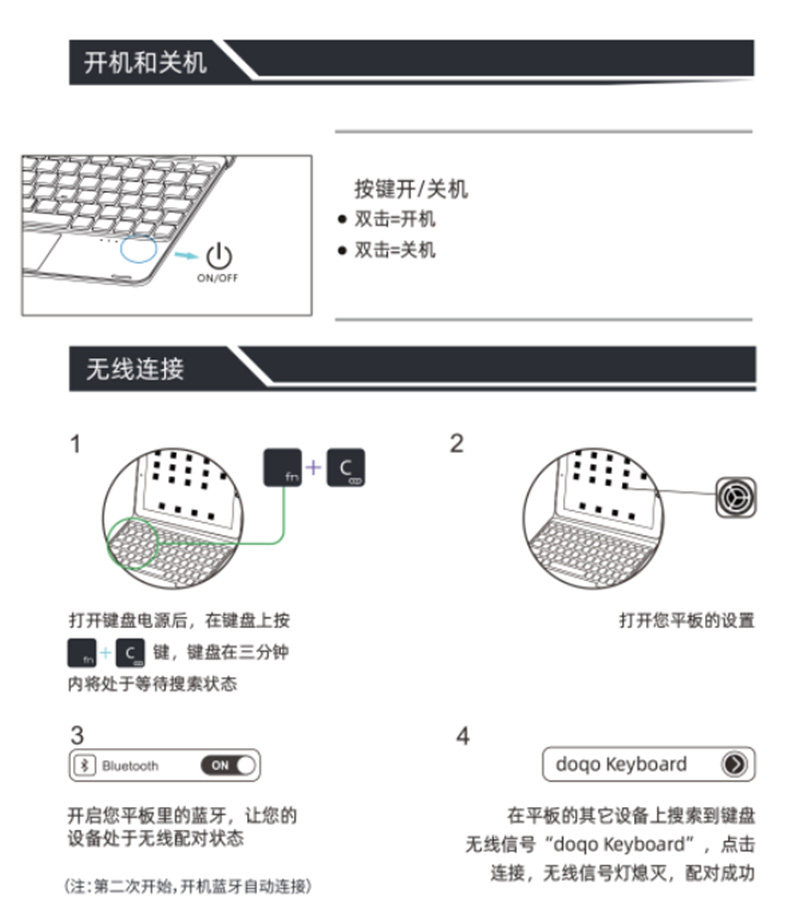 开机和关机

ON/OFF

按键开/关机
● 双击=开机
● 双击=关机

无线连接

1

fn + C

打开键盘电源后，在键盘上按 fn + C 键，键盘在三分钟内将处于等待搜索状态

2

打开您平板的设置

3

Bluetooth ON

开启您平板里的蓝牙，让您的设备处于无线配对状态

（注：第二次开始，开机蓝牙自动连接）

4

doqo Keyboard

在平板的其它设备上搜索到键盘无线信号“doqo Keyboard”，点击连接，无线信号灯熄灭，配对成功