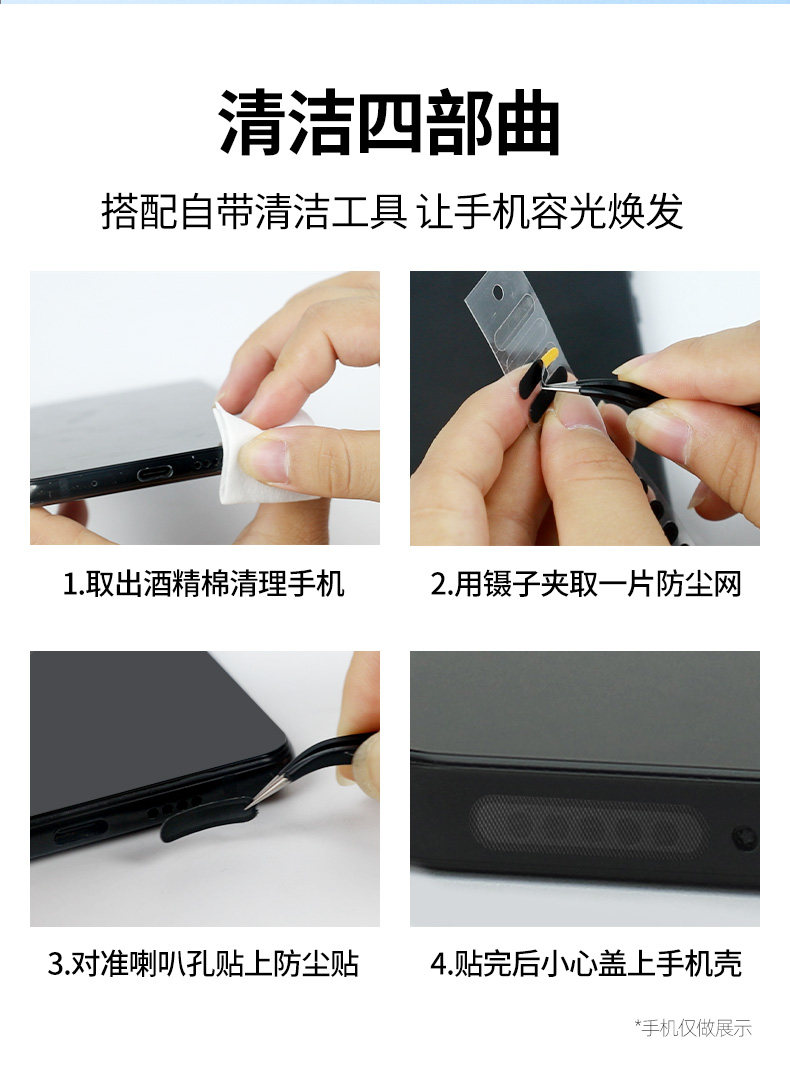 清洁四部曲

搭配自带清洁工具 让手机容光焕发

1.取出酒精棉清理手机

2.用镊子夹取一片防尘网

3.对准喇叭孔贴上防尘贴

4.贴完后小心盖上手机壳

*手机仅做展示