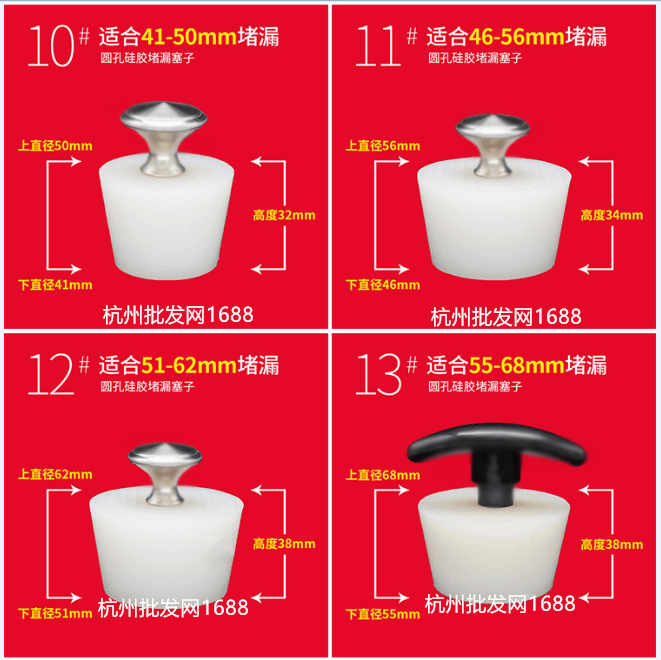 10# 适合41-50mm堵漏
圆孔硅胶堵漏塞子

上直径50mm
高度32mm
下直径41mm
杭州批发网1688

11# 适合46-56mm堵漏
圆孔硅胶堵漏塞子

上直径56mm
高度34mm
下直径46mm
杭州批发网1688

12# 适合51-62mm堵漏
圆孔硅胶堵漏塞子

上直径62mm
高度38mm
下直径51mm
杭州批发网1688

13# 适合55-68mm堵漏
圆孔硅胶堵漏塞子

上直径68mm
高度38mm
下直径55mm
杭州批发网1688