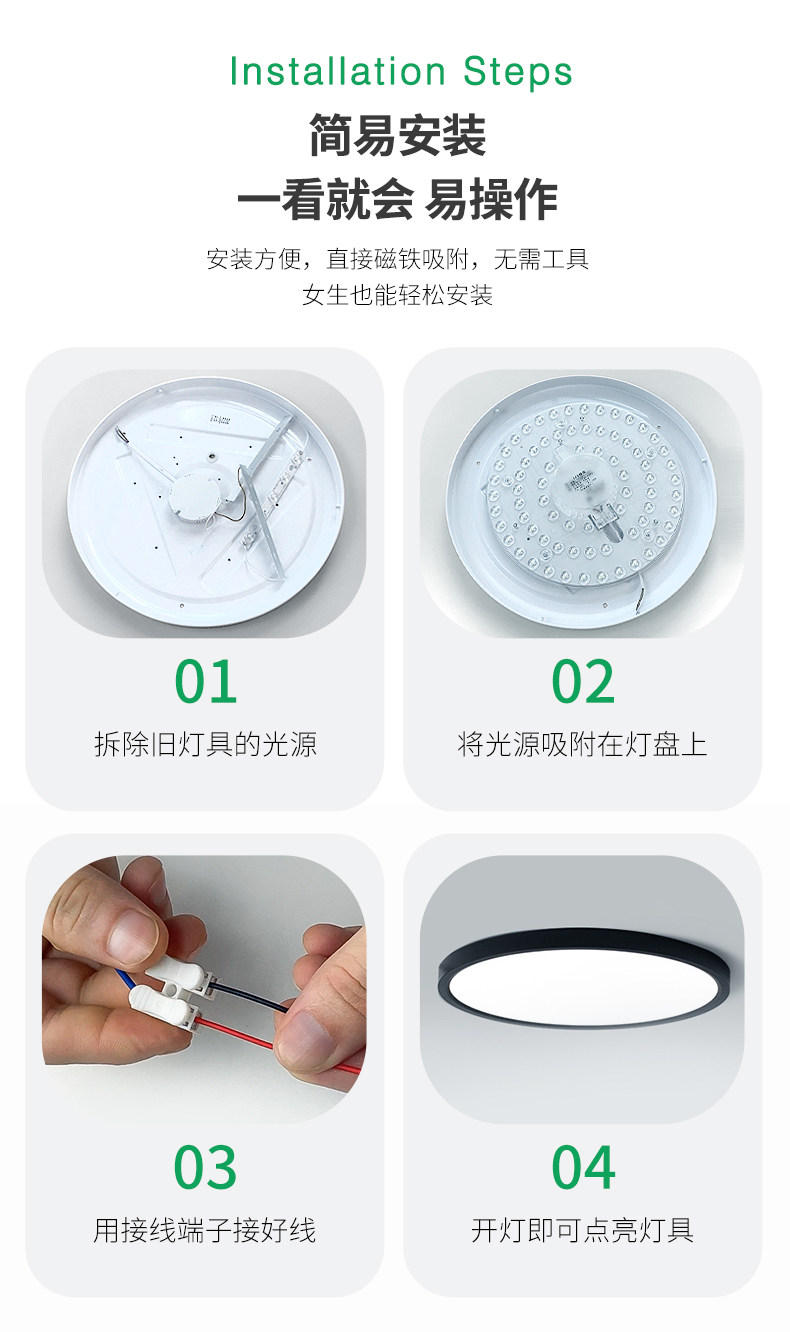 Installation Steps

简易安装

一看就会 易操作

安装方便，直接磁铁吸附，无需工具
女生也能轻松安装

01

拆除旧灯具的光源

02

将光源吸附在灯盘上

03

用接线端子接好线

04

开灯即可点亮灯具