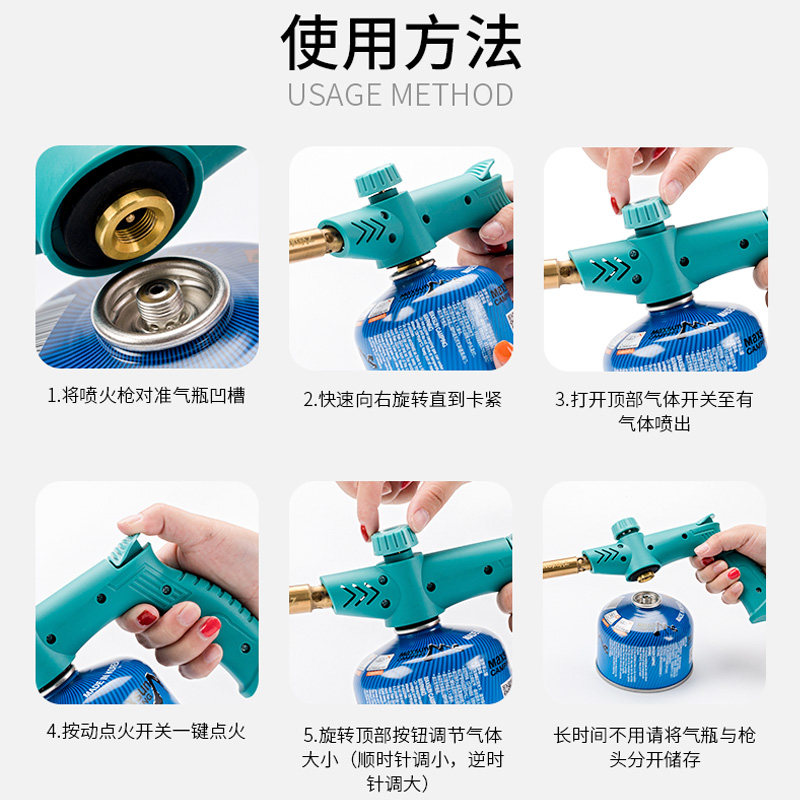 使用方法
USAGE METHOD

1.将喷火枪对准气瓶凹槽

2.快速向右旋转直到卡紧

3.打开顶部气体开关至有气体喷出

4.按动点火开关一键点火

5.旋转顶部按钮调节气体大小（顺时针调小，逆时针调大）

长时间不用请将气瓶与枪头分开储存