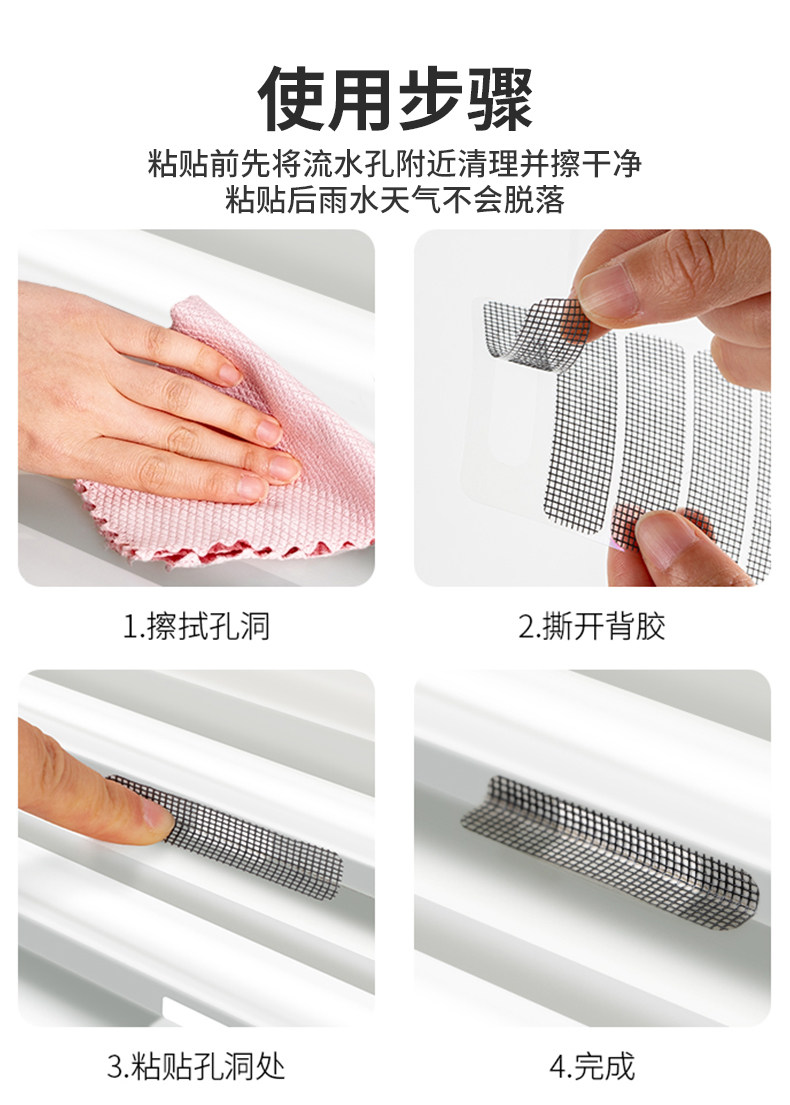 使用步骤

粘贴前先将流水孔附近清理并擦干净
粘贴后雨水天气不会脱落

1.擦拭孔洞

2.撕开背胶

3.粘贴孔洞处

4.完成