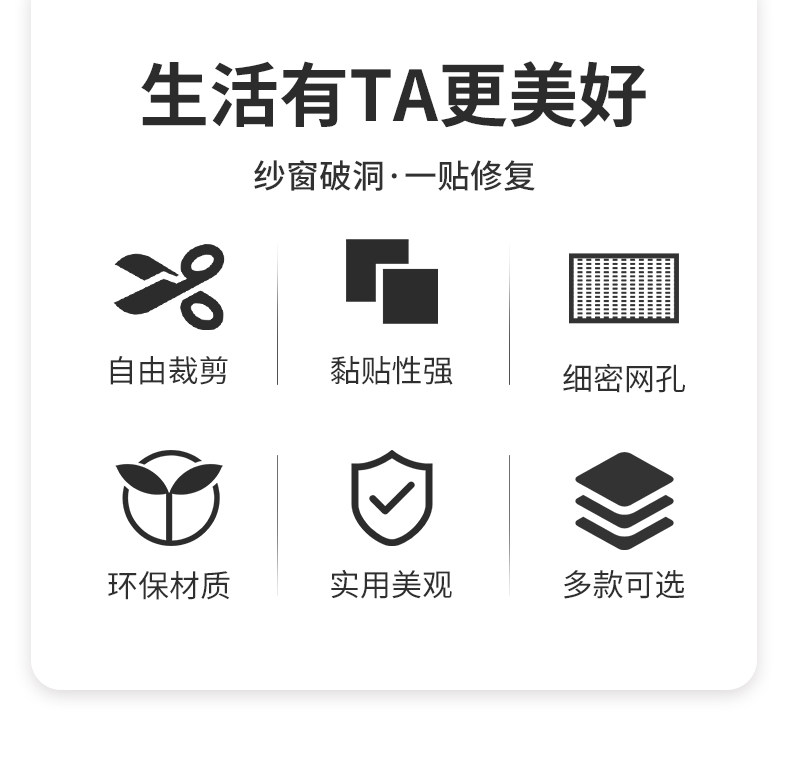 生活有TA更美好

纱窗破洞·一贴修复

自由裁剪

黏贴性强

细密网孔

环保材质

实用美观

多款可选