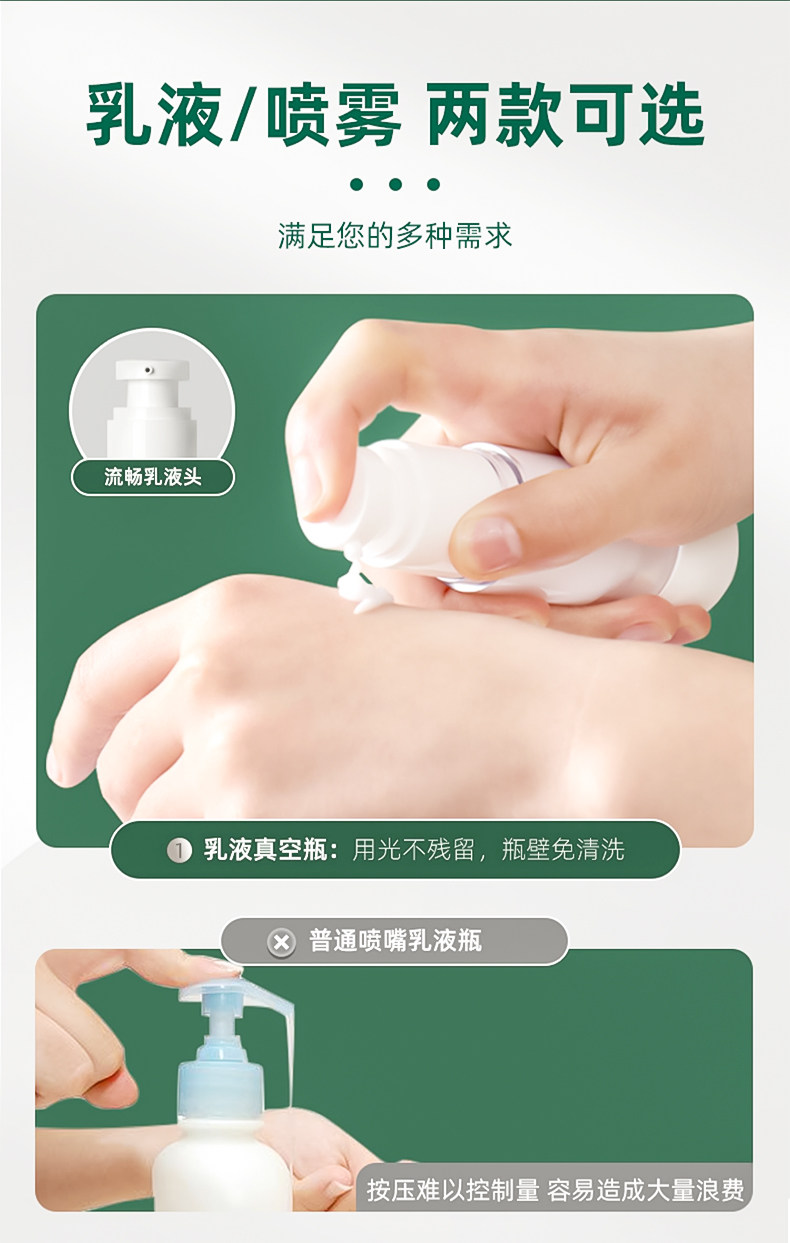 乳液/喷雾 两款可选

满足您的多种需求

流畅乳液头

1 乳液真空瓶：用光不残留，瓶壁免清洗

普通喷嘴乳液瓶

按压难以控制量 容易造成大量浪费