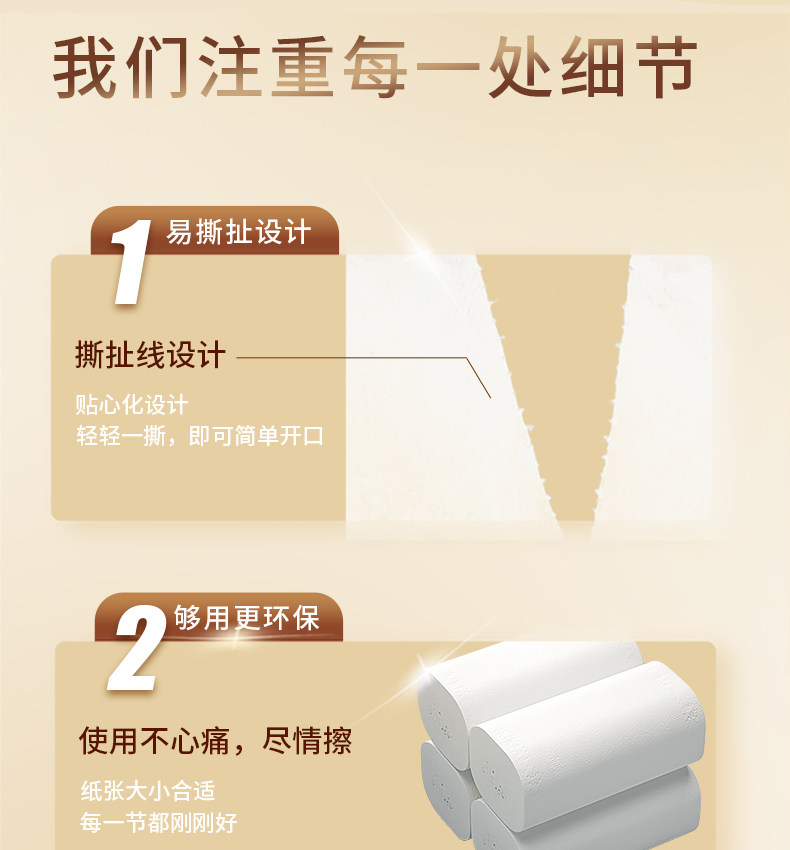 我们注重每一处细节

1 易撕扯设计

撕扯线设计

贴心化设计
轻轻一撕，即可简单开口

2 够用更环保

使用不心痛，尽情擦

纸张大小合适
每一节都刚刚好