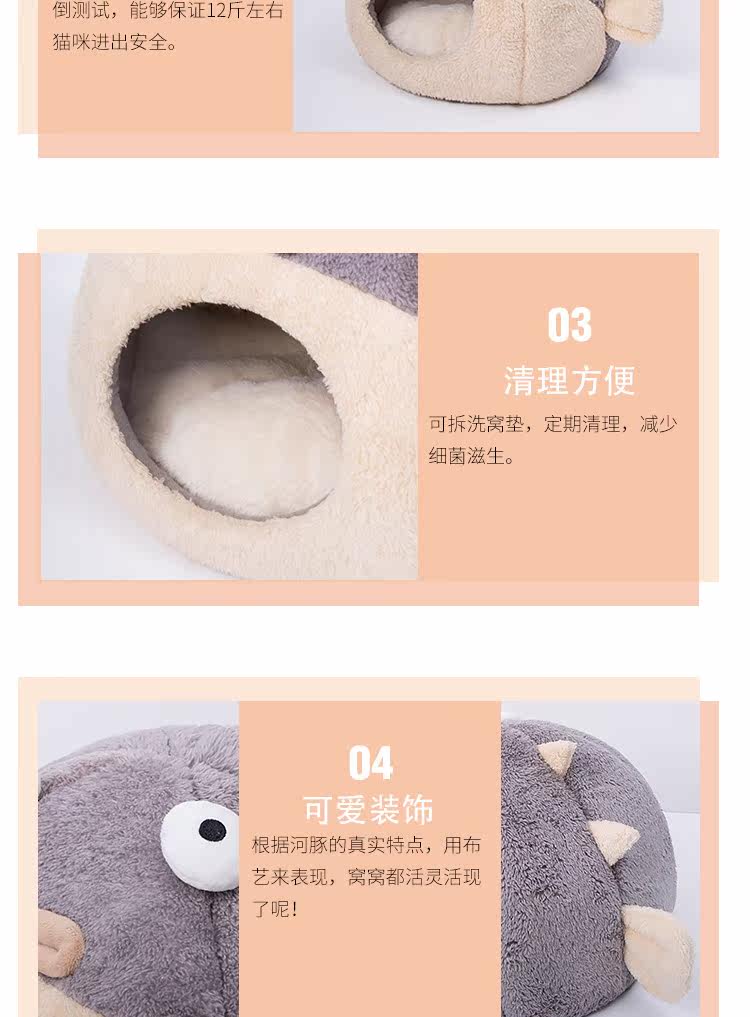 倒测试，能够保证12斤左右猫咪进出安全。

03
清理方便
可拆洗窝垫，定期清理，减少细菌滋生。

04
可爱装饰
根据河豚的真实特点，用布艺来表现，窝窝都活灵活现了呢！