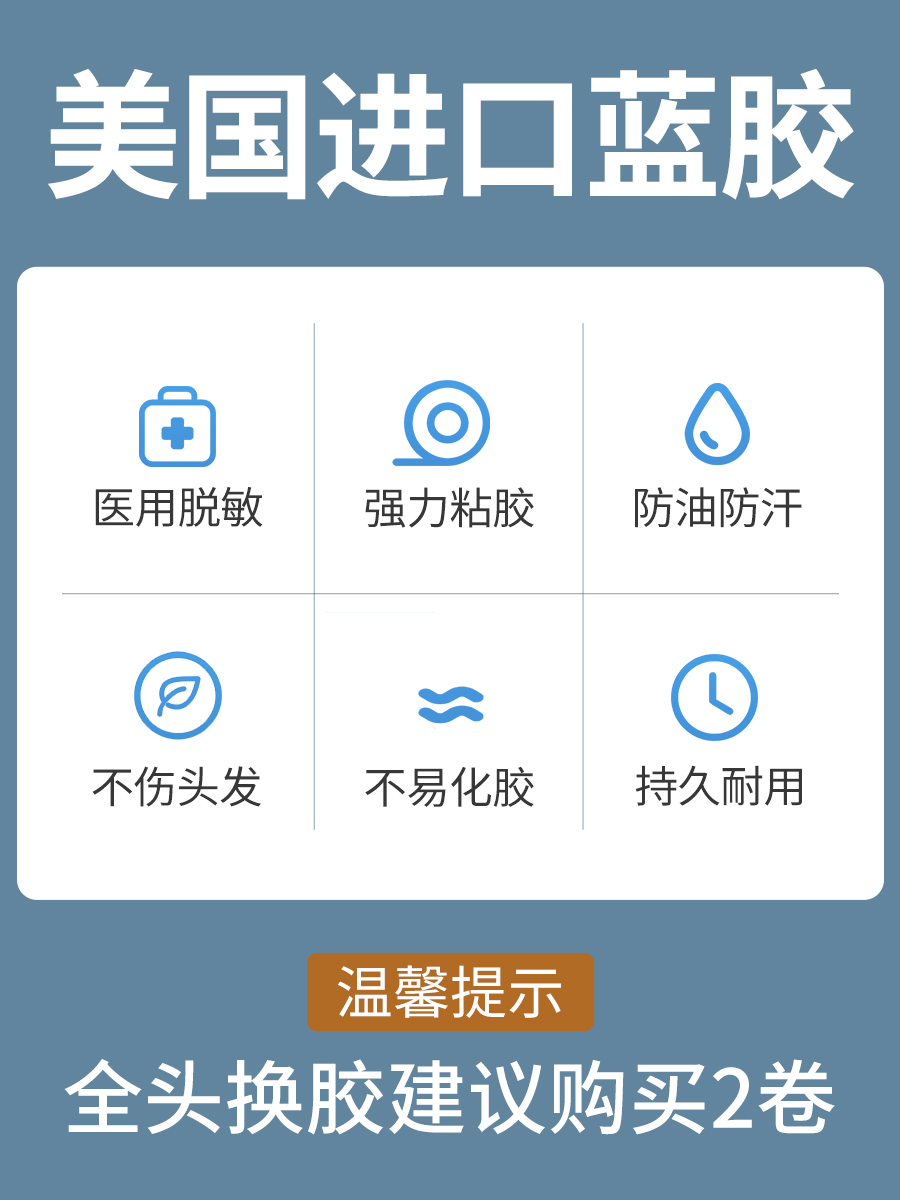 美国进口蓝胶

医用脱敏

强力粘胶

防油防汗

不伤头发

不易化胶

持久耐用

温馨提示

全头换胶建议购买2卷