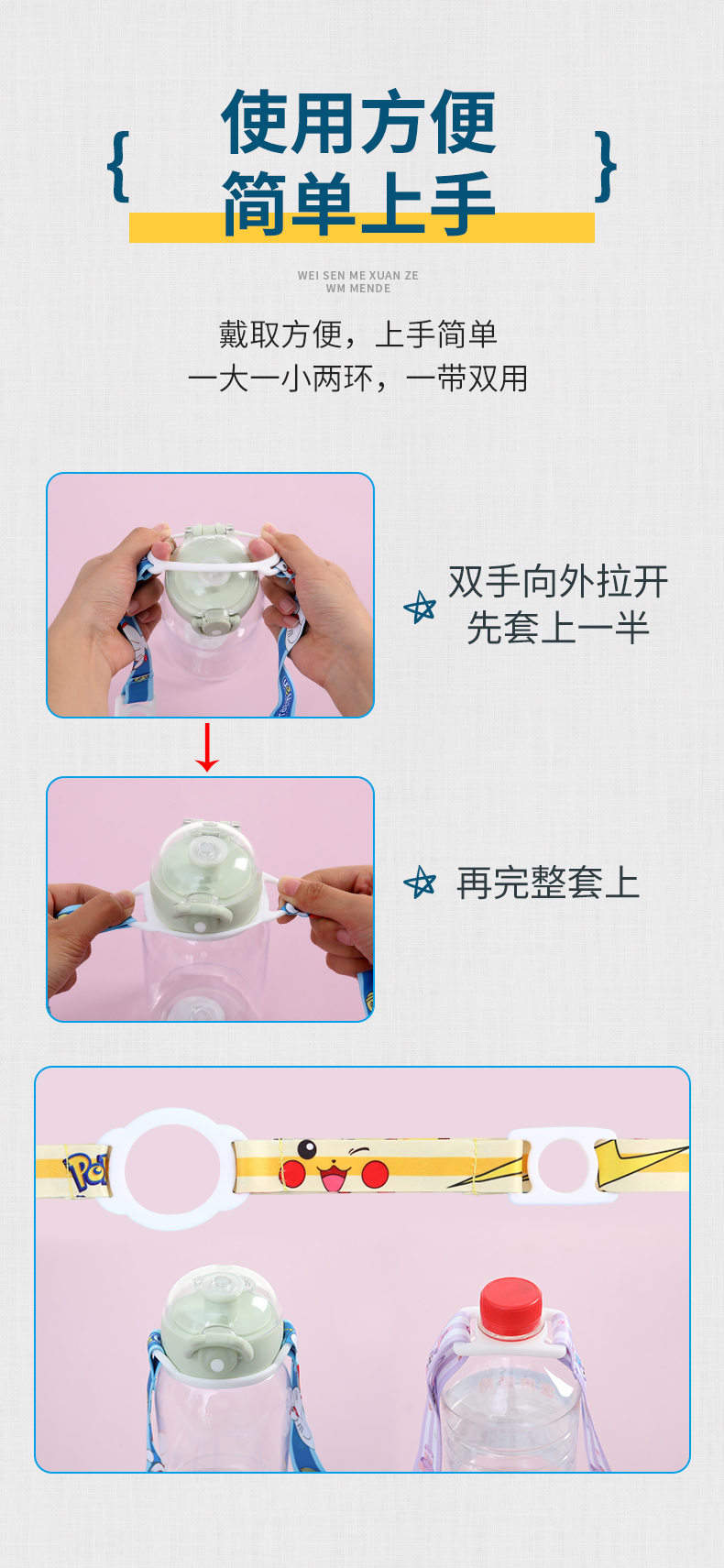 { 使用方便
简单上手 }

WEI SEN ME XUAN ZE
WM MENDE

戴取方便，上手简单
一大一小两环，一带双用

双手向外拉开
先套上一半

再完整套上

Po