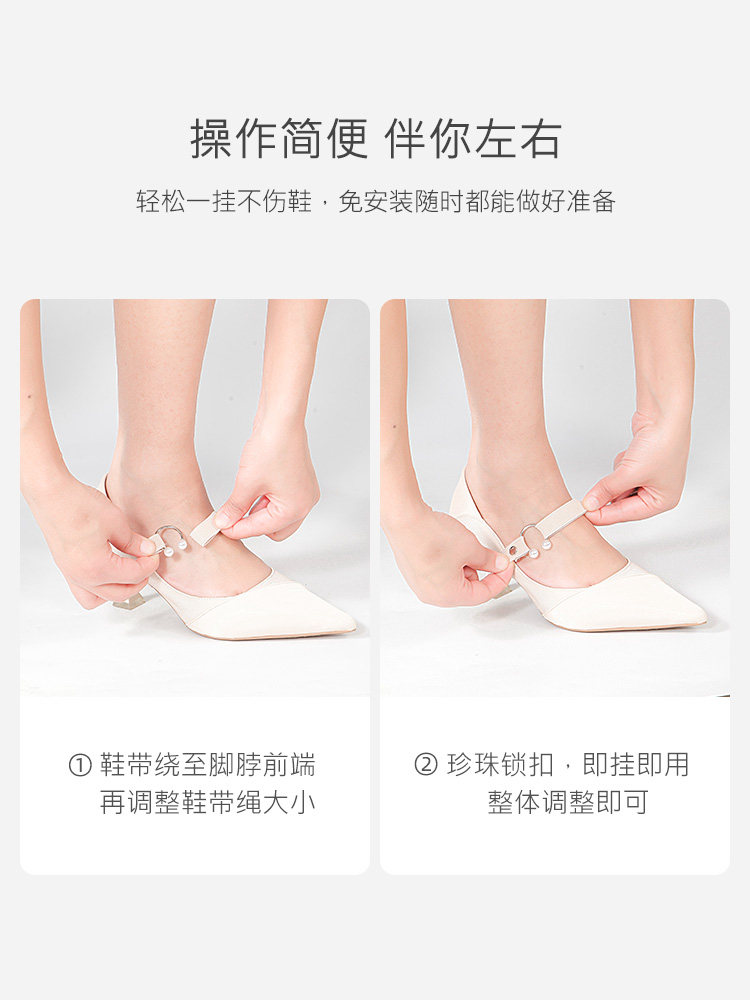 操作简便 伴你左右

轻松一挂不伤鞋，免安装随时都能做好准备

① 鞋带绕至脚脖前端
再调整鞋带绳大小

② 珍珠锁扣，即挂即用
整体调整即可