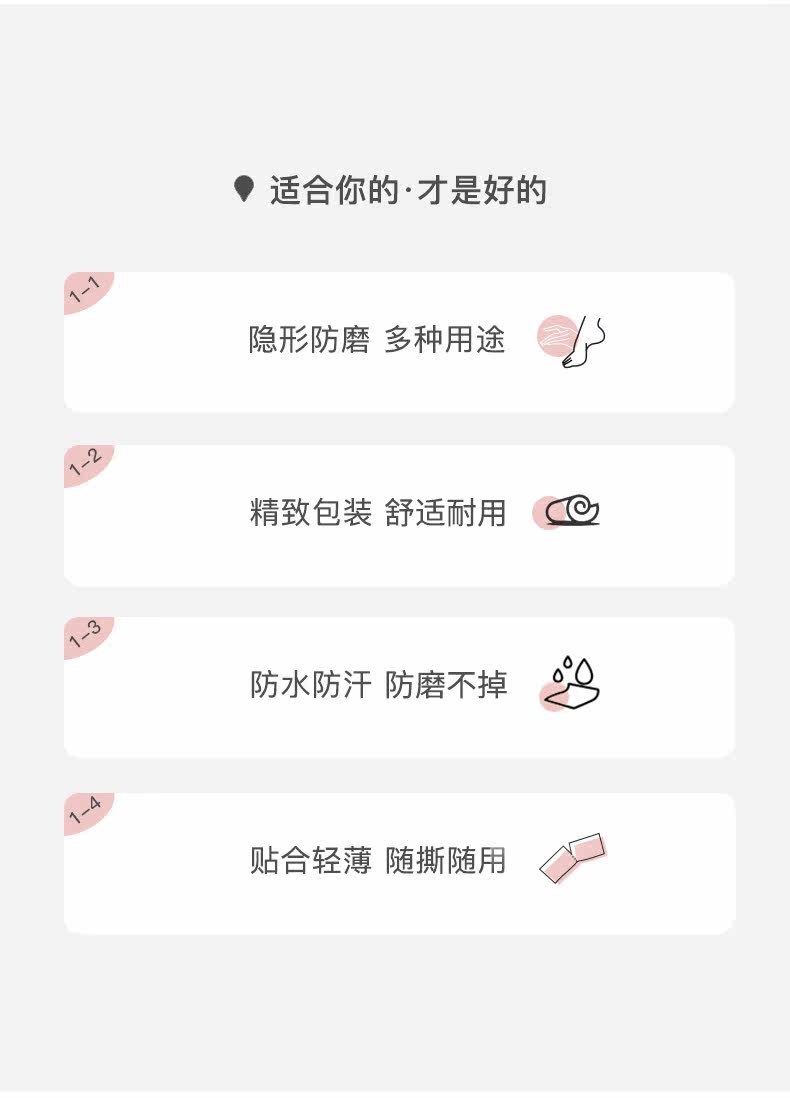 适合你的·才是好的

1-1

隐形防磨 多种用途

1-2

精致包装 舒适耐用

1-3

防水防汗 防磨不掉

1-4

贴合轻薄 随撕随用