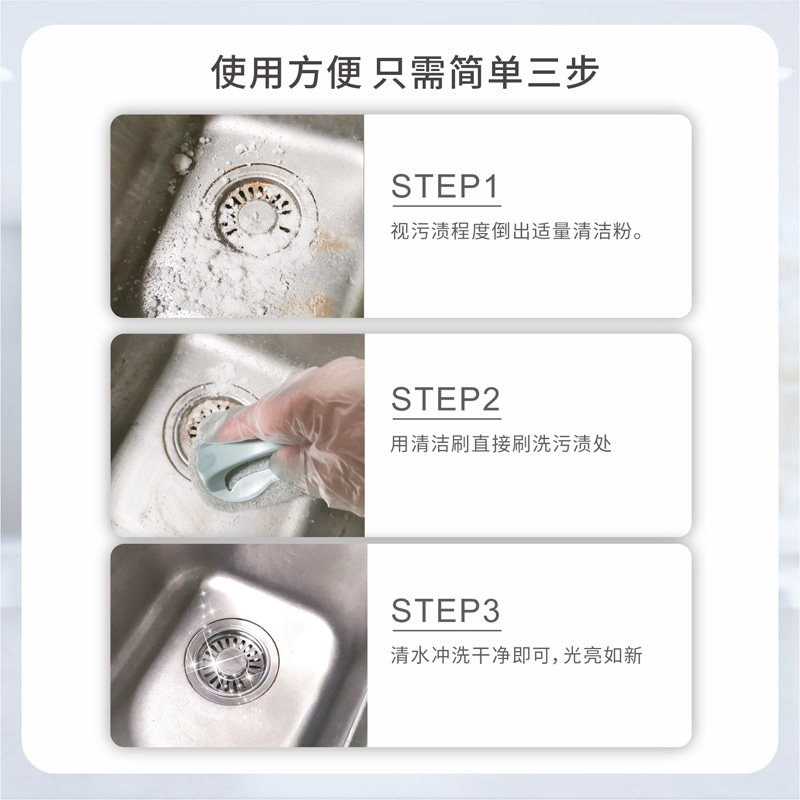 使用方便 只需简单三步

STEP1

视污渍程度倒出适量清洁粉。

STEP2

用清洁刷直接刷洗污渍处

STEP3

清水冲洗干净即可，光亮如新