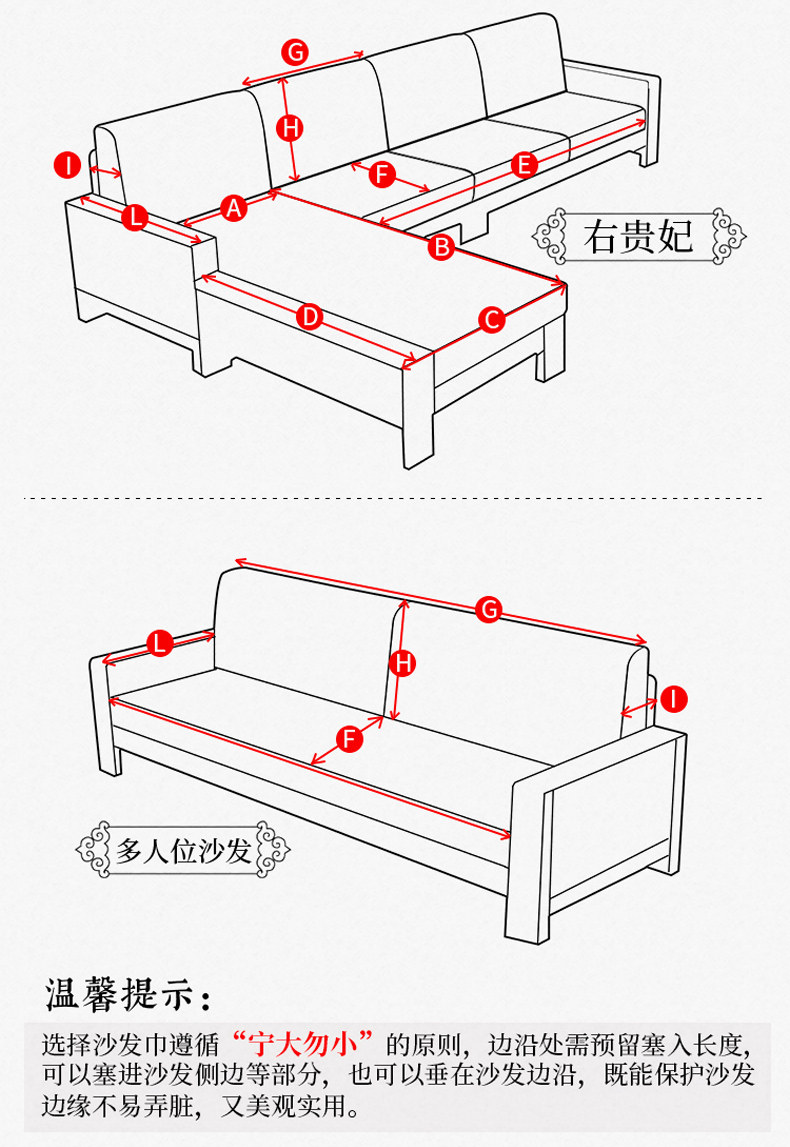 G

H

I

F

E

L

A

B

右贵妃

D

C

G

L

H

I

F

多人位沙发

温馨提示：

选择沙发巾遵循“宁大勿小”的原则，边沿处需预留塞入长度，可以塞进沙发侧边等部分，也可以垂在沙发边沿，既能保护沙发边缘不易弄脏，又美观实用。