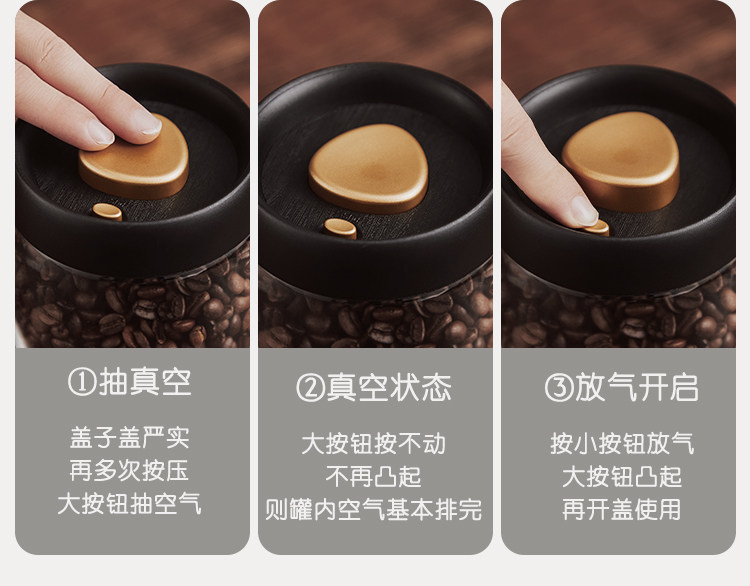 ①抽真空

盖子盖严实
再多次按压
大按钮抽空气

②真空状态

大按钮按不动
不再凸起
则罐内空气基本排完

③放气开启

按小按钮放气
大按钮凸起
再开盖使用