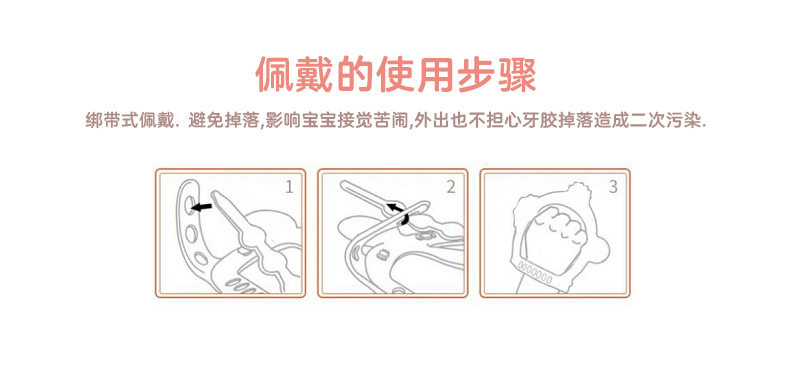 佩戴的使用步骤

绑带式佩戴. 避免掉落,影响宝宝接觉苦闹,外出也不担心牙胶掉落造成二次污染.

1

2

3