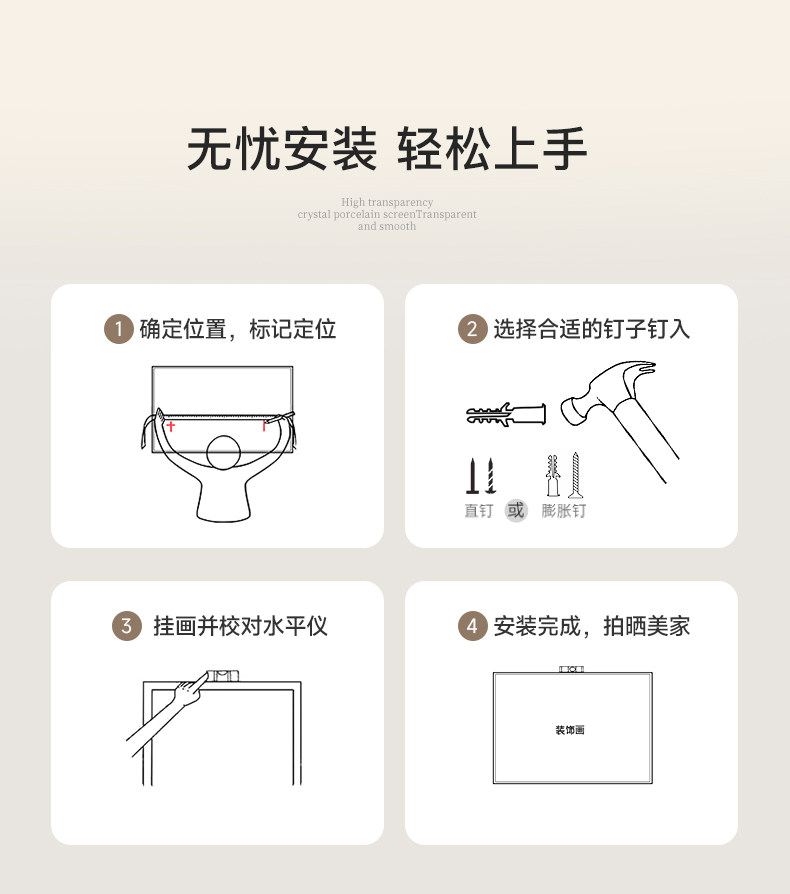 无忧安装 轻松上手

High transparency crystal porcelain screenTransparent and smooth

1 确定位置，标记定位

2 选择合适的钉子钉入

直钉 或 膨胀钉

3 挂画并校对水平仪

4 安装完成，拍晒美家

装饰画