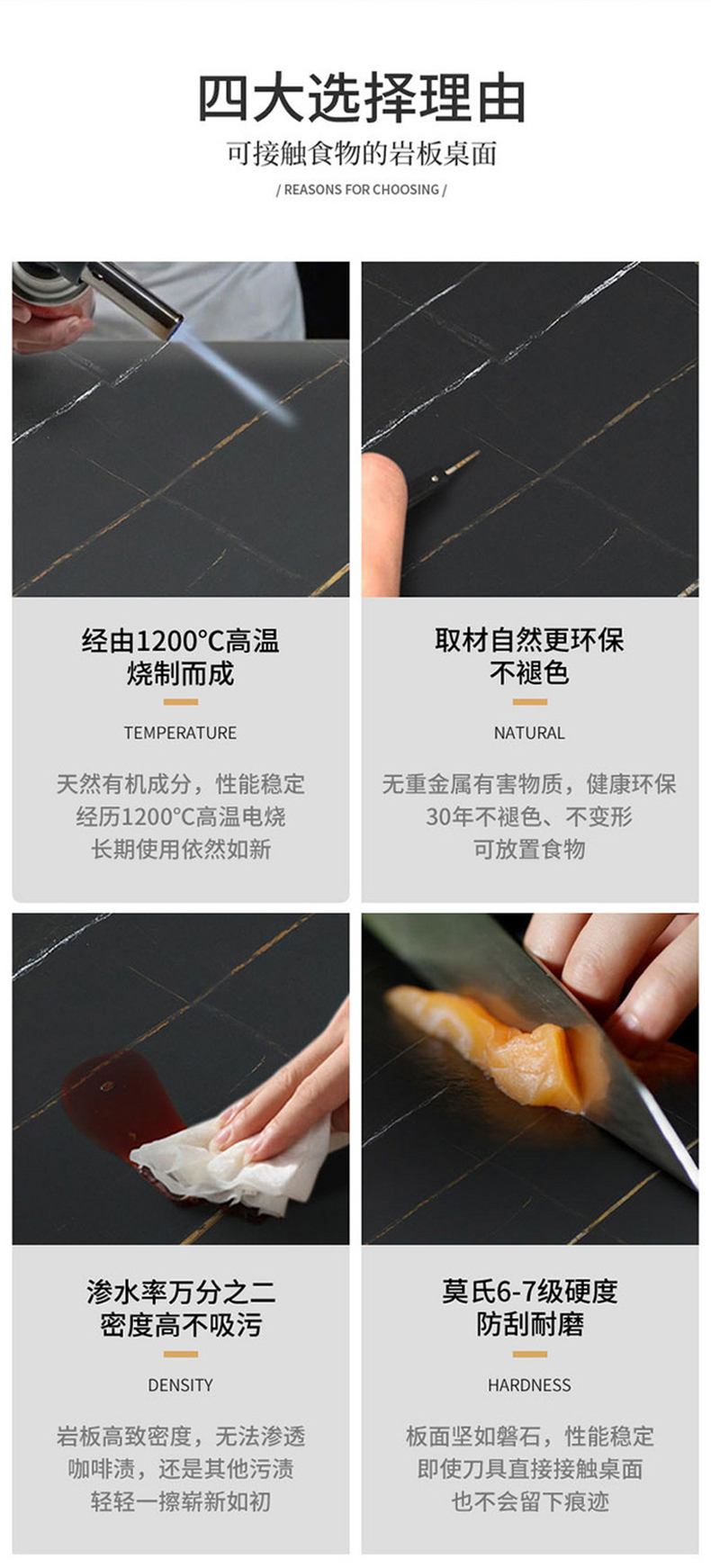 四大选择理由

可接触食物的岩板桌面

/ REASONS FOR CHOOSING /

经由1200°C高温
烧制而成

TEMPERATURE

天然有机成分，性能稳定
经历1200°C高温电烧
长期使用依然如新

取材自然更环保
不褪色

NATURAL

无重金属有害物质，健康环保
30年不褪色、不变形
可放置食物

渗水率万分之二
密度高不吸污

DENSITY

岩板高致密度，无法渗透
咖啡渍，还是其他污渍
轻轻一擦崭新如初

莫氏6-7级硬度
防刮耐磨

HARDNESS

板面坚如磐石，性能稳定
即使刀具直接接触桌面
也不会留下痕迹