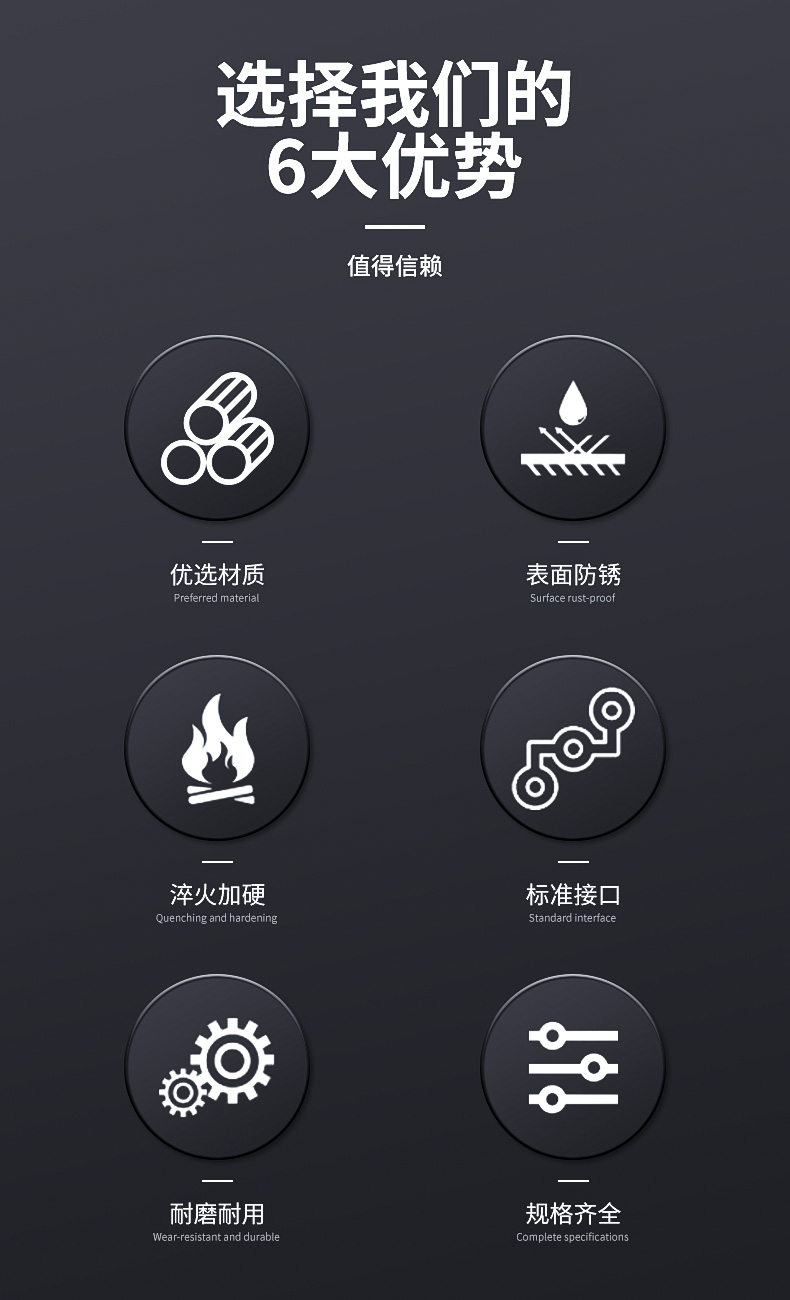 选择我们的
6大优势

值得信赖

优选材质
Preferred material

表面防锈
Surface rust-proof

淬火加硬
Quenching and hardening

标准接口
Standard interface

耐磨耐用
Wear-resistant and durable

规格齐全
Complete specifications