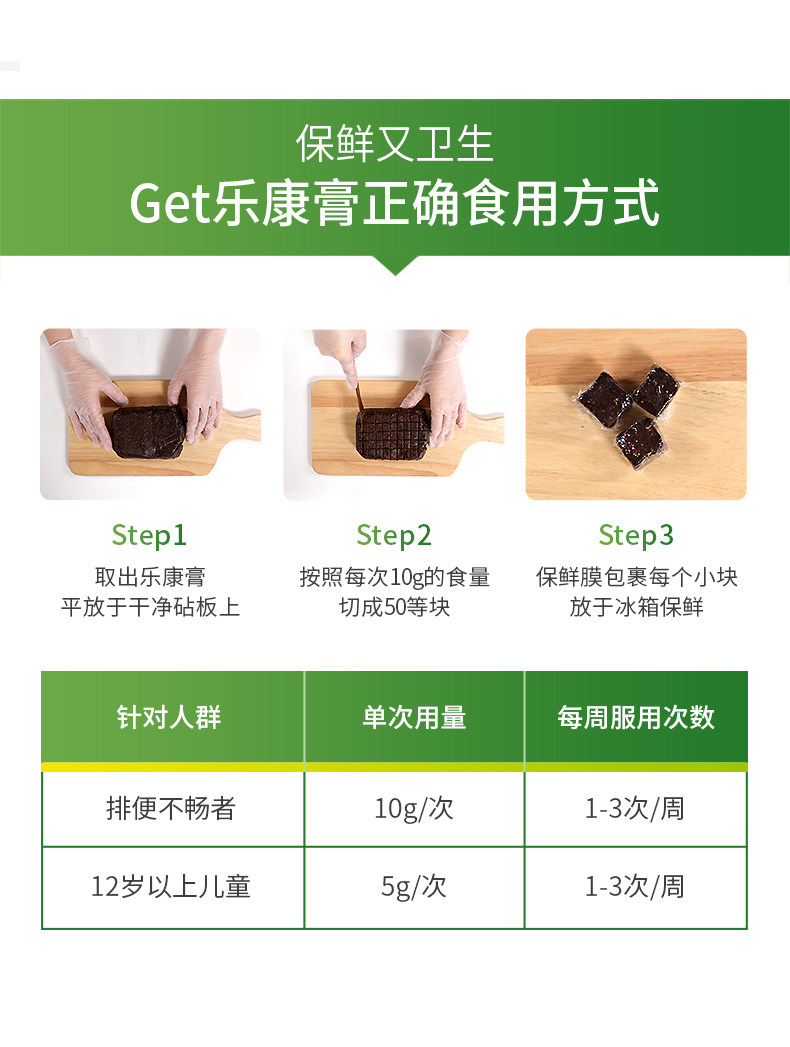 保鲜又卫生
Get乐康膏正确食用方式

Step1
取出乐康膏
平放于干净砧板上

Step2
按照每次10g的食量
切成50等块

Step3
保鲜膜包裹每个小块
放于冰箱保鲜

| 针对人群 | 单次用量 | 每周服用次数 |
|---|---|---|
| 排便不畅者 | 10g/次 | 1-3次/周 |
| 12岁以上儿童 | 5g/次 | 1-3次/周 |