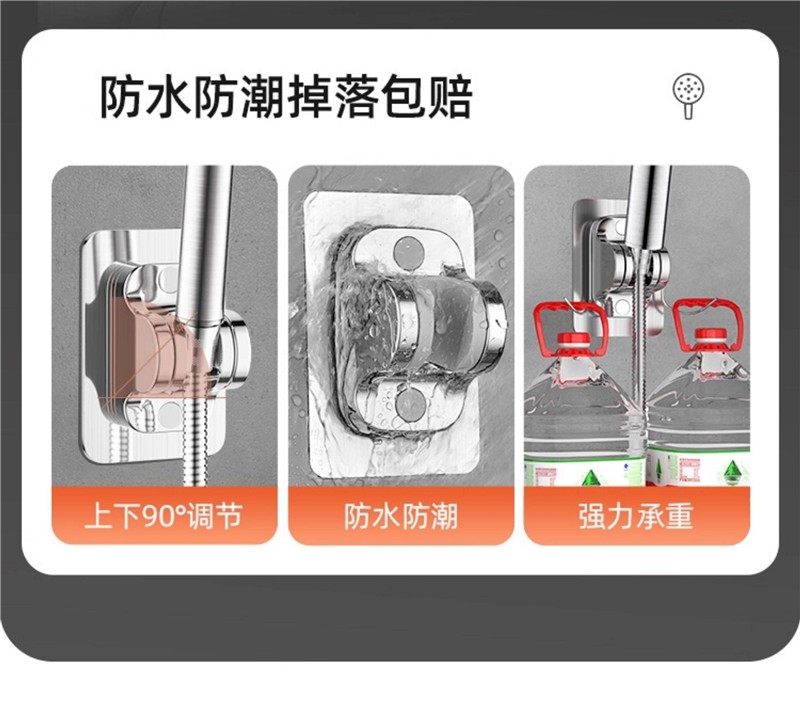 防水防潮掉落包赔

上下90°调节

防水防潮

强力承重