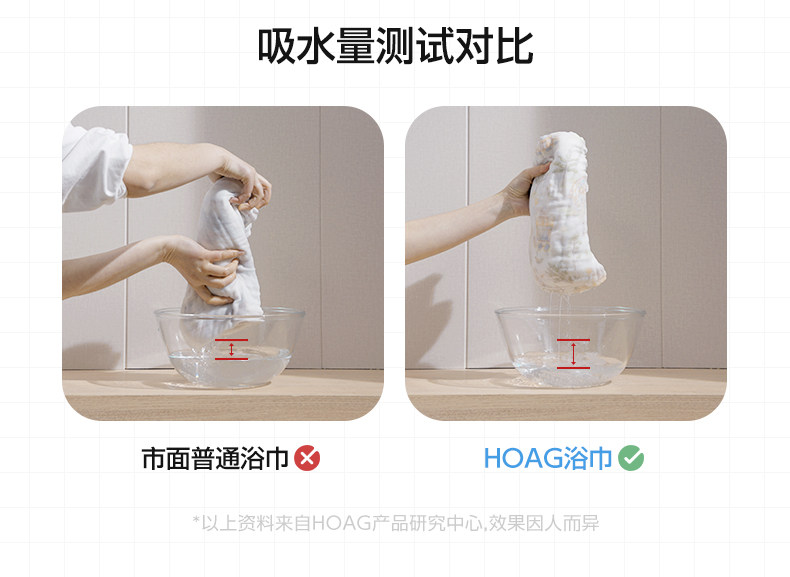 吸水量测试对比

市面普通浴巾

HOAG浴巾

*以上资料来自HOAG产品研究中心,效果因人而异