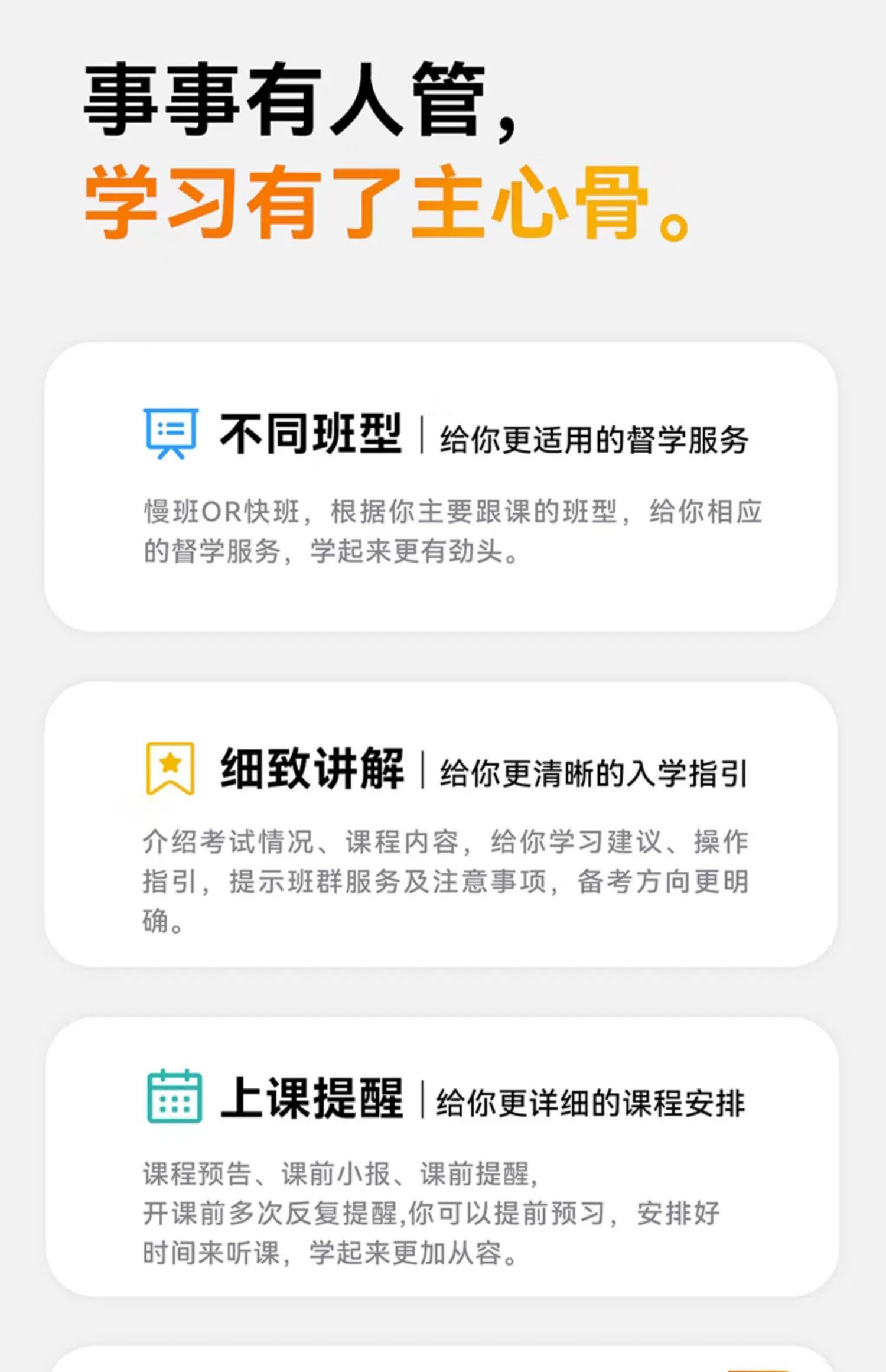 事事有人管，
学习有了主心骨。

不同班型 | 给你更适用的督学服务

慢班OR快班，根据你主要跟课的班型，给你相应的督学服务，学起来更有劲头。

细致讲解 | 给你更清晰的入学指引

介绍考试情况、课程内容，给你学习建议、操作指引，提示班群服务及注意事项，备考方向更明确。

上课提醒 | 给你更详细的课程安排

课程预告、课前小报、课前提醒，
开课前多次反复提醒,你可以提前预习，安排好时间来听课，学起来更加从容。