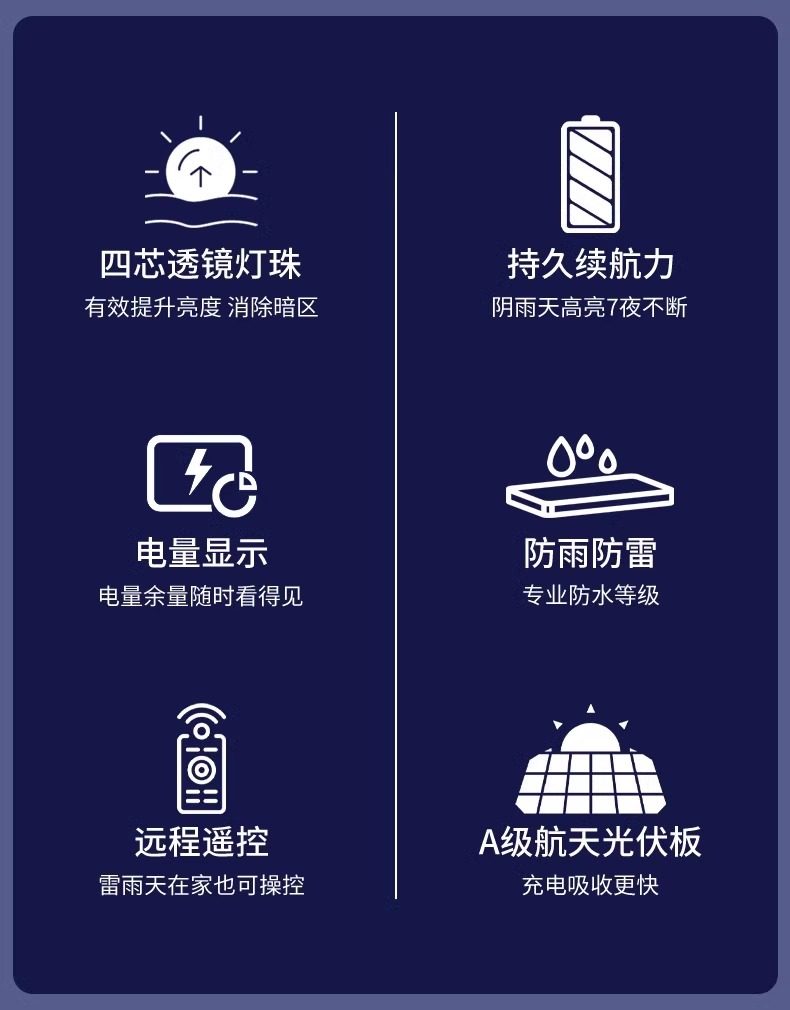 四芯透镜灯珠
有效提升亮度 消除暗区

电量显示
电量余量随时看得见

远程遥控
雷雨天在家也可操控

持久续航力
阴雨天高亮7夜不断

防雨防雷
专业防水等级

A级航天光伏板
充电吸收更快