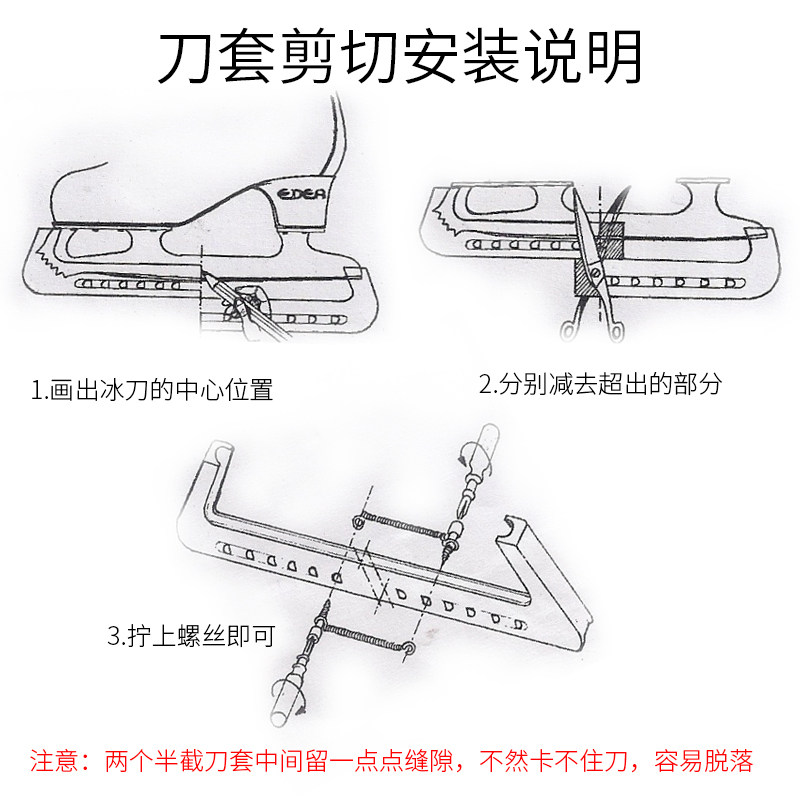 刀套剪切安装说明

EDEA

1.画出冰刀的中心位置

2.分别减去超出的部分

3.拧上螺丝即可

注意：两个半截刀套中间留一点点缝隙，不然卡不住刀，容易脱落