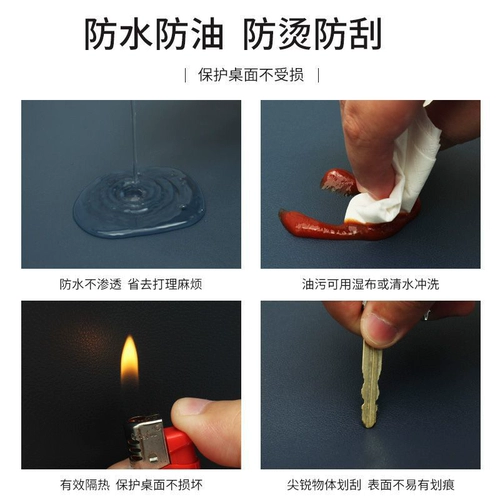 防水防油 防烫防刮

| 保护桌面不受损 |

防水不渗透 省去打理麻烦

油污可用湿布或清水冲洗

有效隔热 保护桌面不损坏

尖锐物体划刮 表面不易有划痕