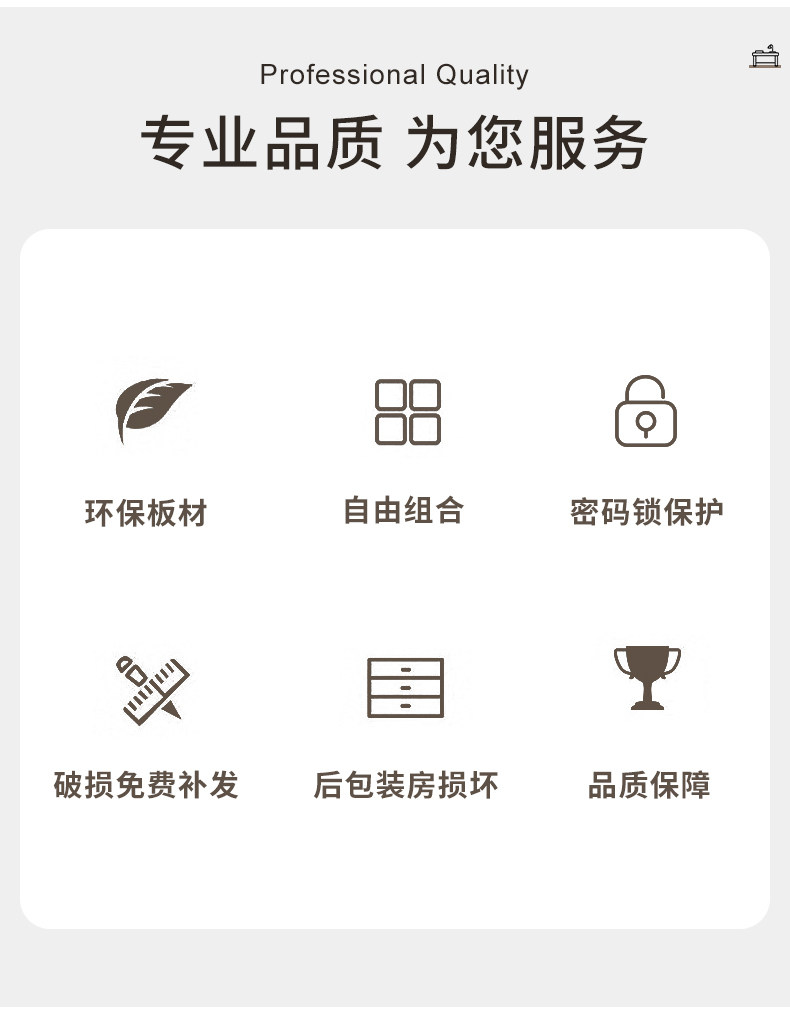 Professional Quality

专业品质 为您服务

环保板材

自由组合

密码锁保护

破损免费补发

后包装房损坏

品质保障