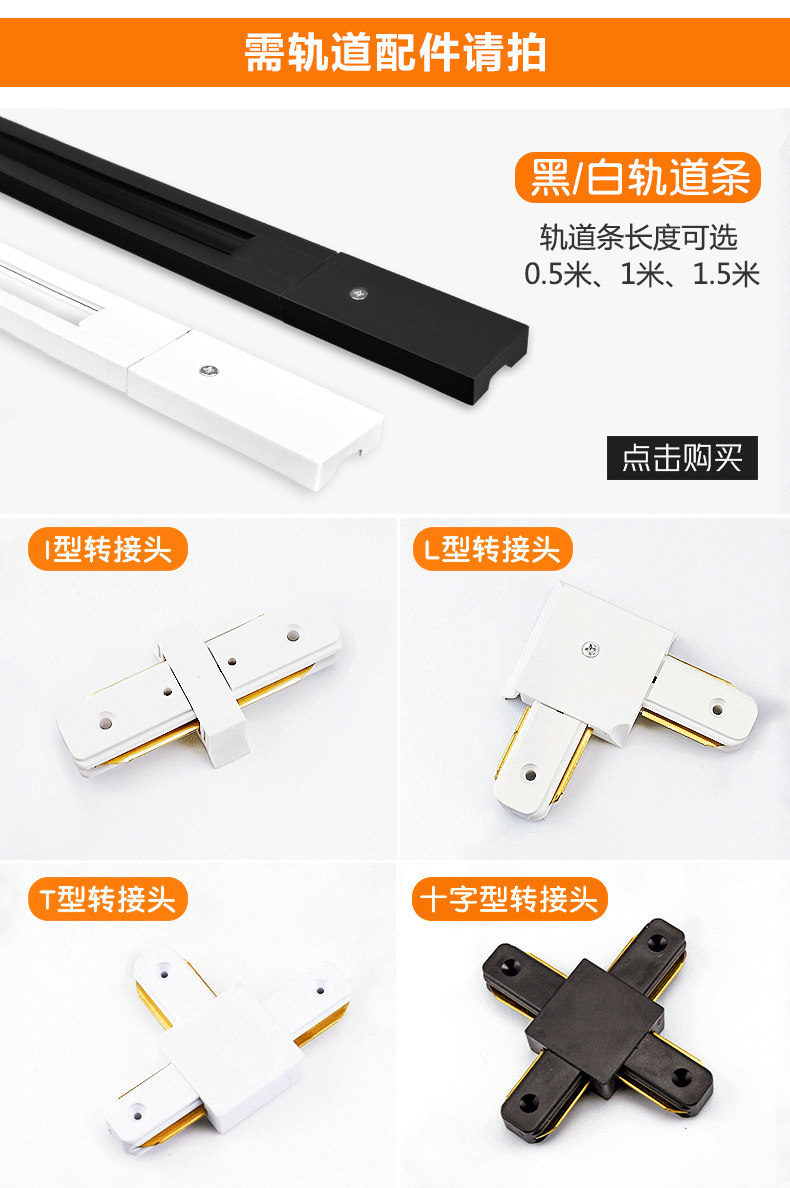 需轨道配件请拍

黑/白轨道条

轨道条长度可选
0.5米、1米、1.5米

点击购买

I型转接头

L型转接头

T型转接头

十字型转接头