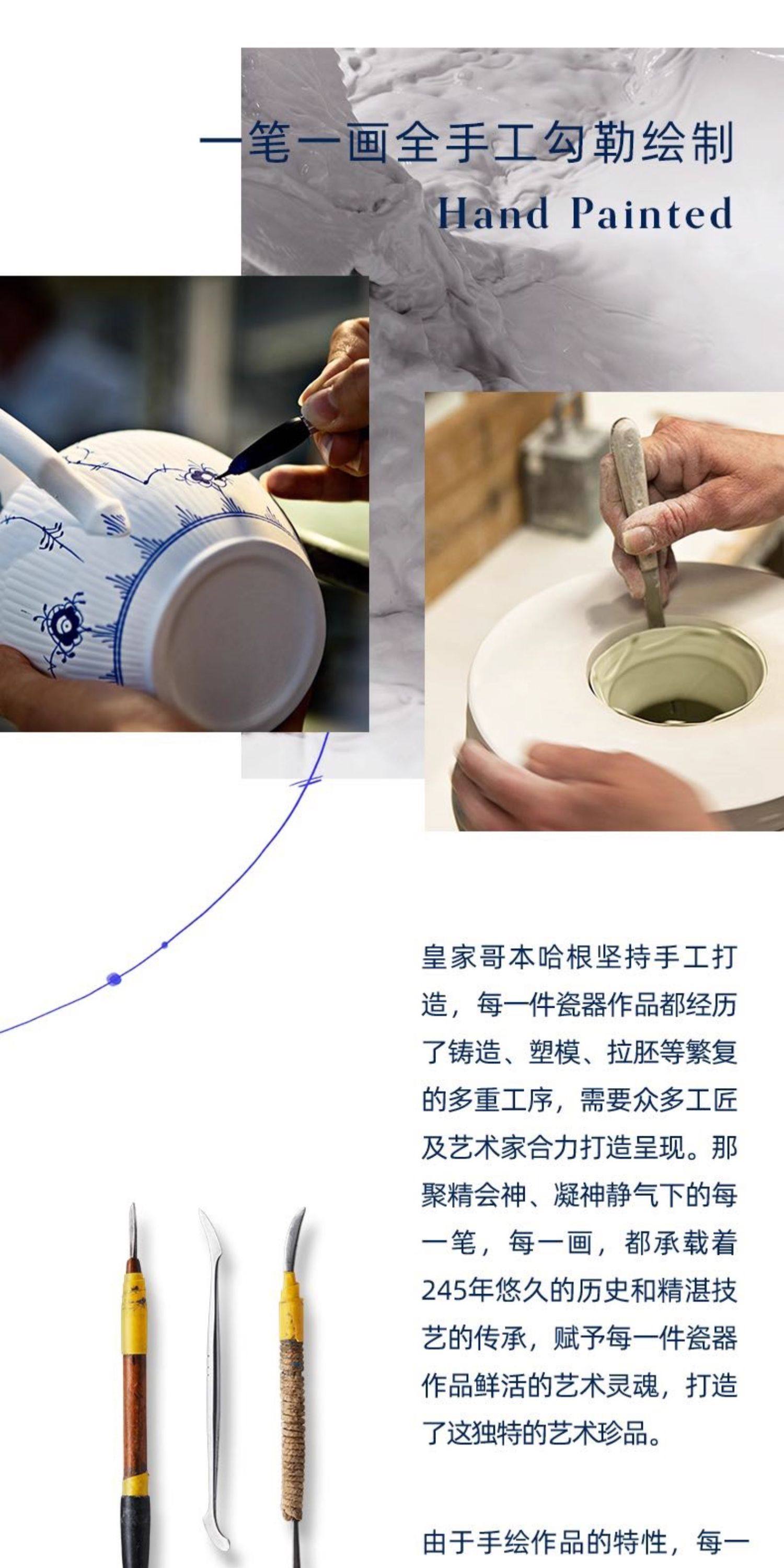 一笔一画全手工勾勒绘制
Hand Painted

皇家哥本哈根坚持手工打造，每一件瓷器作品都经历了铸造、塑模、拉胚等繁复的多重工序，需要众多工匠及艺术家合力打造呈现。那聚精会神、凝神静气下的每一笔，每一画，都承载着245年悠久的历史和精湛技艺的传承，赋予每一件瓷器作品鲜活的艺术灵魂，打造了这独特的艺术珍品。

由于手绘作品的特性，每一