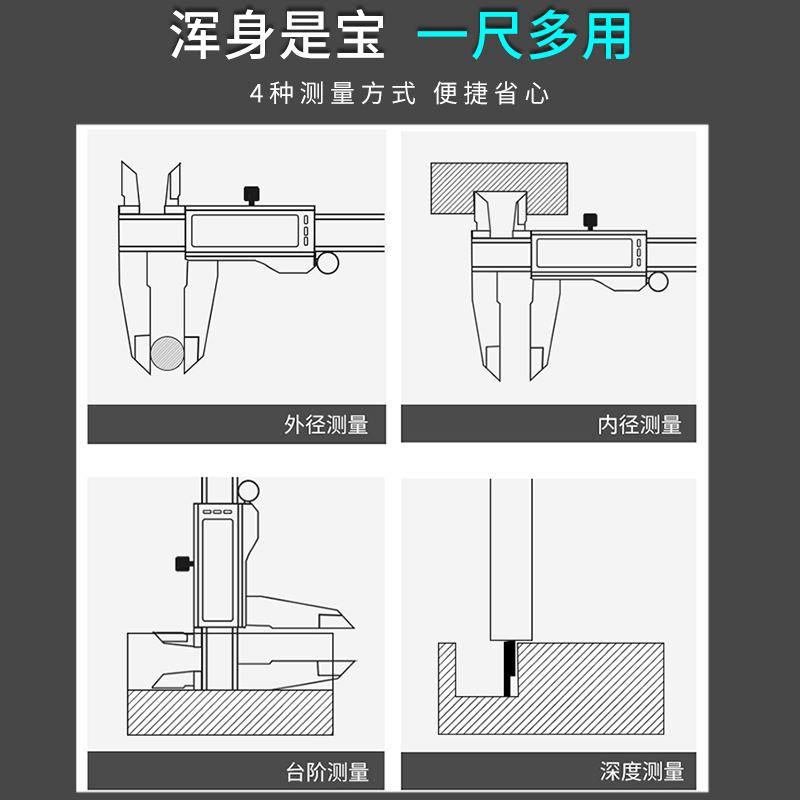 浑身是宝 一尺多用

4种测量方式 便捷省心

外径测量

内径测量

台阶测量

深度测量