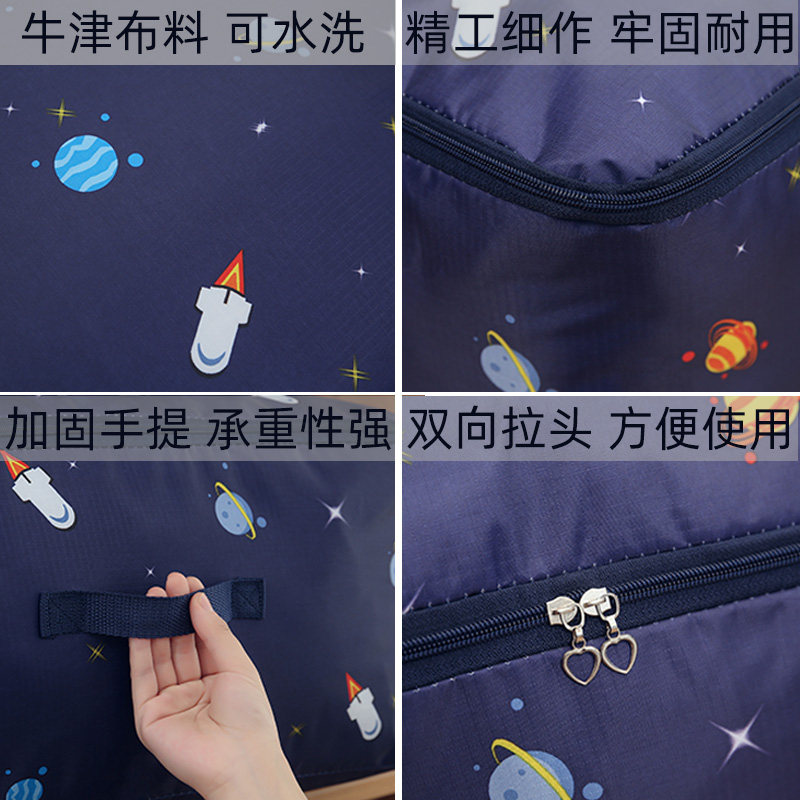 牛津布料 可水洗

精工细作 牢固耐用

加固手提 承重性强

双向拉头 方便使用