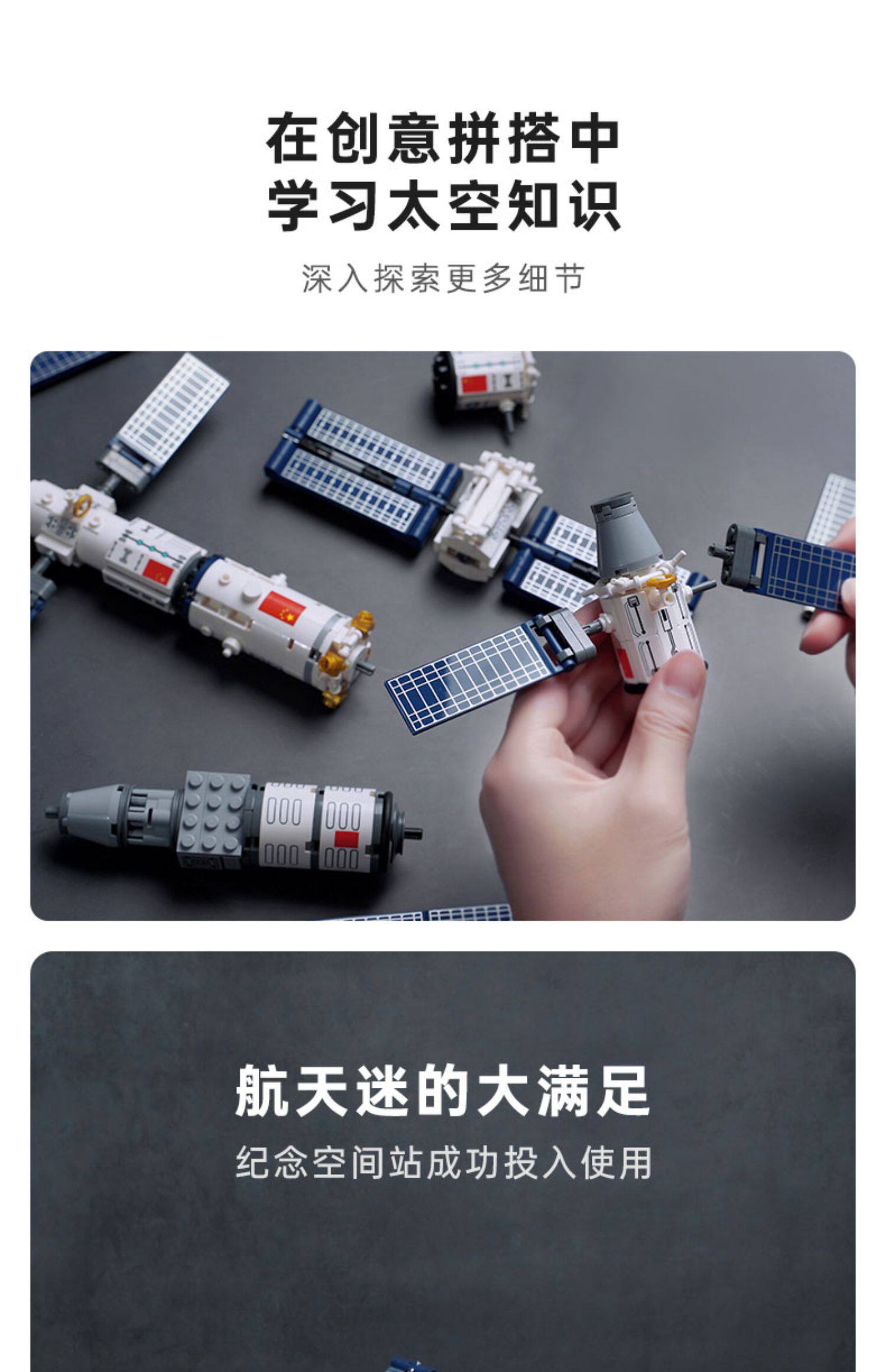 在创意拼搭中
学习太空知识

深入探索更多细节

航天迷的大满足

纪念空间站成功投入使用