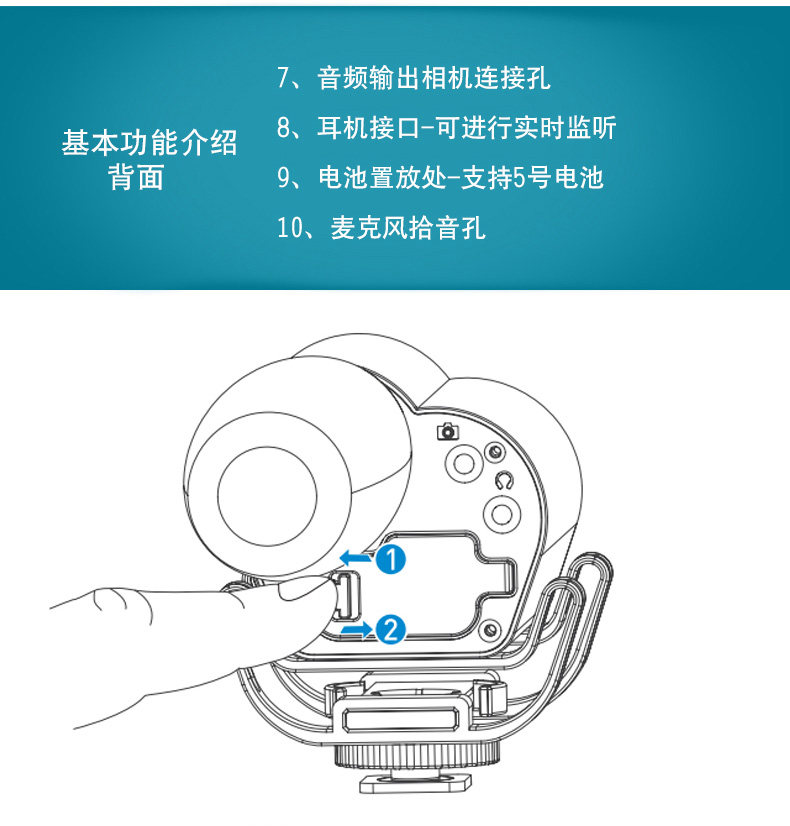 基本功能介绍
背面

7、音频输出相机连接孔

8、耳机接口-可进行实时监听

9、电池置放处-支持5号电池

10、麦克风拾音孔

1

2