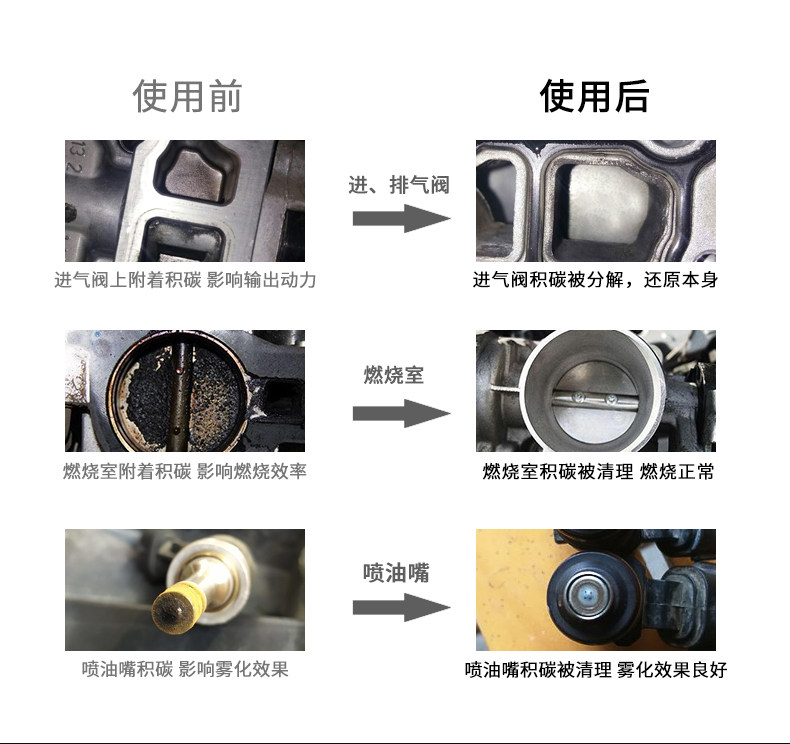 使用前

使用后

进、排气阀

进气阀上附着积碳 影响输出动力

进气阀积碳被分解，还原本身

燃烧室

燃烧室附着积碳 影响燃烧效率

燃烧室积碳被清理 燃烧正常

喷油嘴

喷油嘴积碳 影响雾化效果

喷油嘴积碳被清理 雾化效果良好