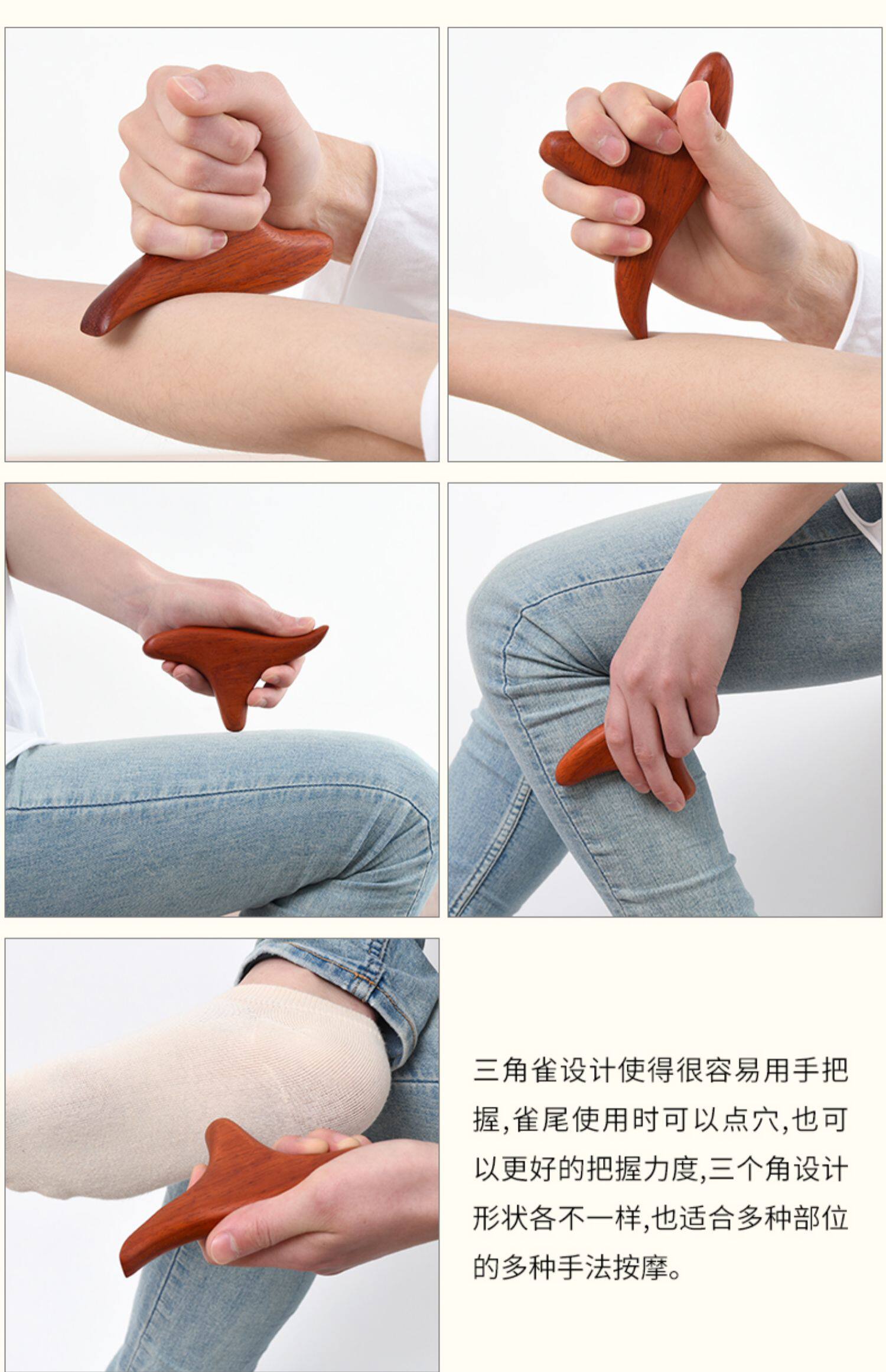 三角雀设计使得很容易用手把握,雀尾使用时可以点穴,也可以更好的把握力度,三个角设计形状各不一样,也适合多种部位的多种手法按摩。