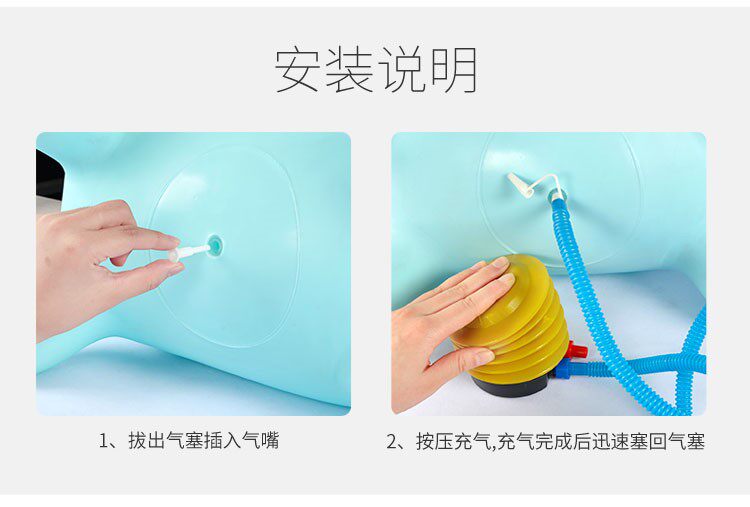 安装说明

1、拔出气塞插入气嘴

2、按压充气,充气完成后迅速塞回气塞