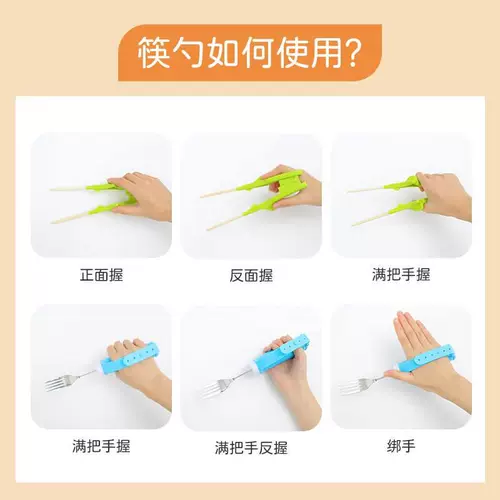 筷勺如何使用?

正面握

反面握

满把手握

满把手握

满把手反握

绑手