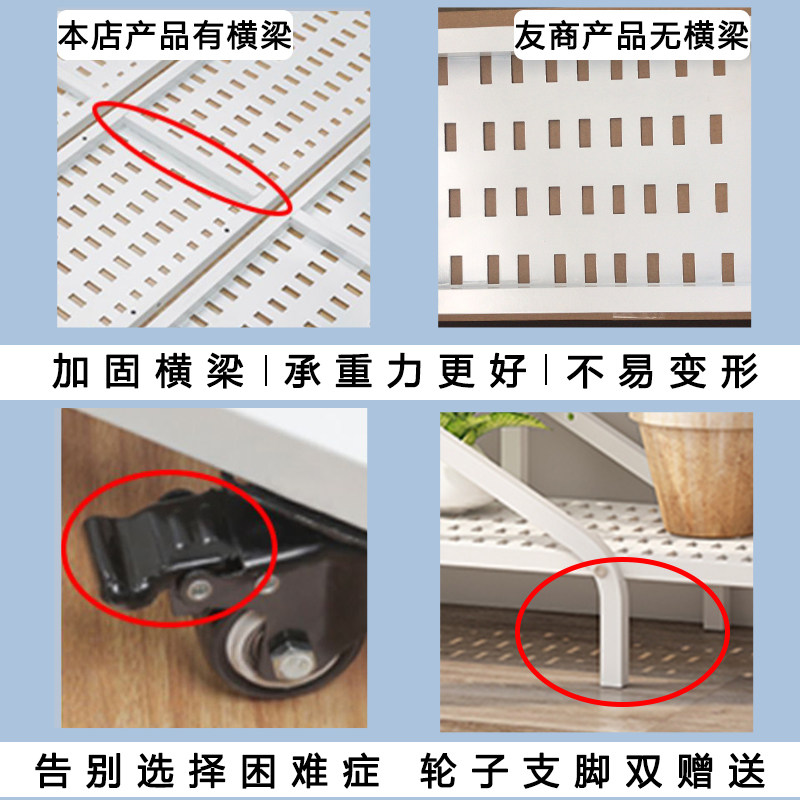 本店产品有横梁

友商产品无横梁

加固横梁 | 承重力更好 | 不易变形

告别选择困难症　轮子支脚双赠送