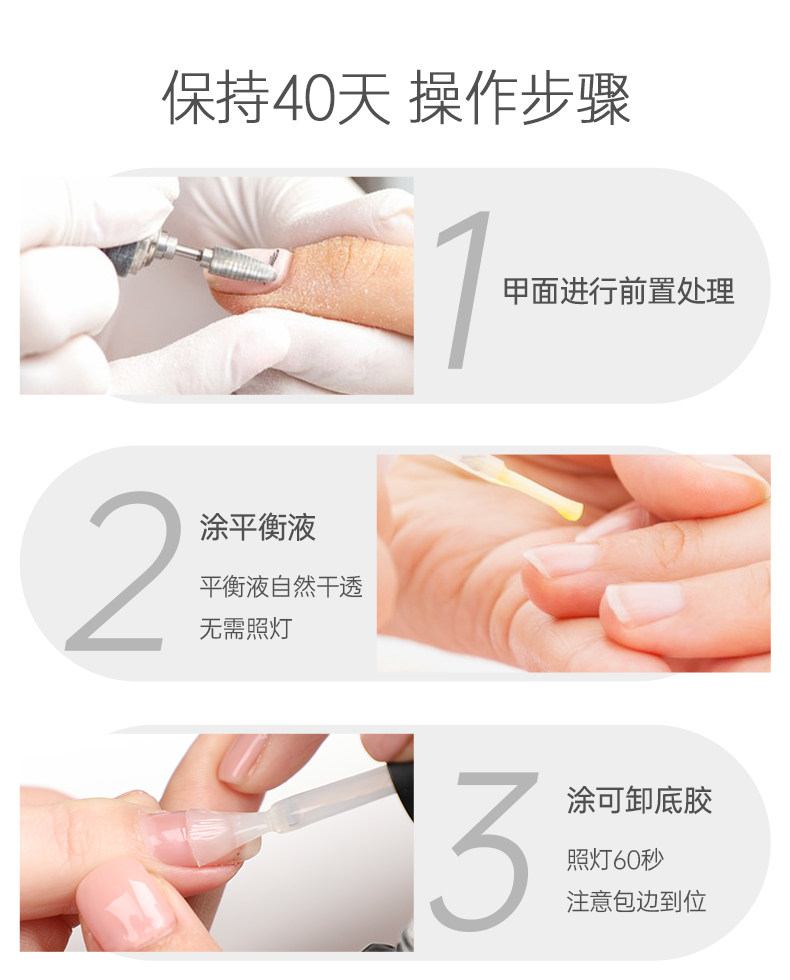 保持40天 操作步骤

1

甲面进行前置处理

2

涂平衡液

平衡液自然干透
无需照灯

3

涂可卸底胶

照灯60秒
注意包边到位