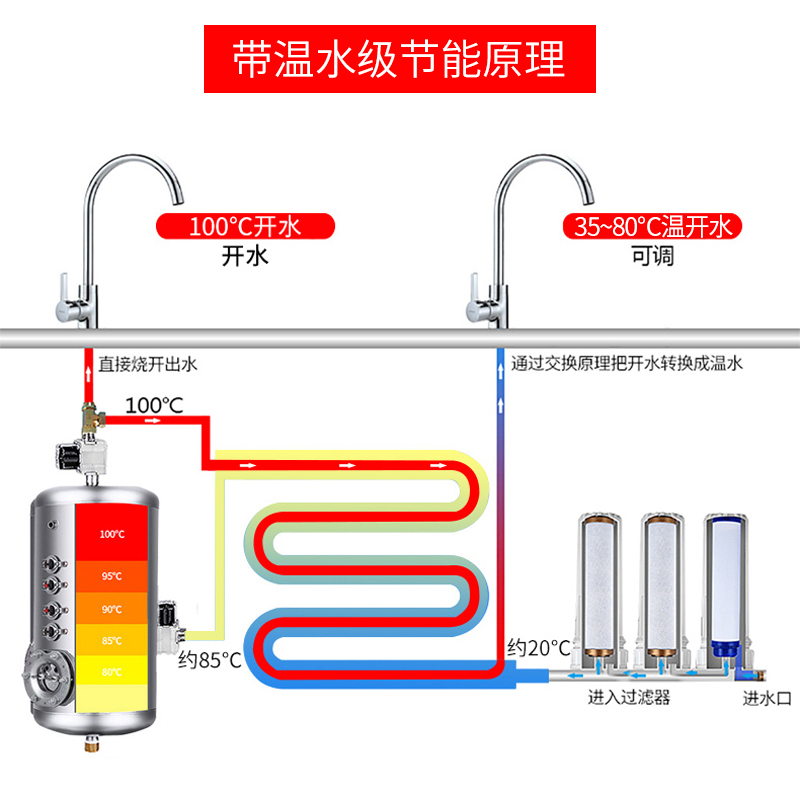 带温水级节能原理

100°C开水
开水

35~80°C温开水
可调

直接烧开出水

通过交换原理把开水转换成温水

100°C

100°C
95°C
90°C
85°C
80°C

约85°C

约20°C

进入过滤器

进水口