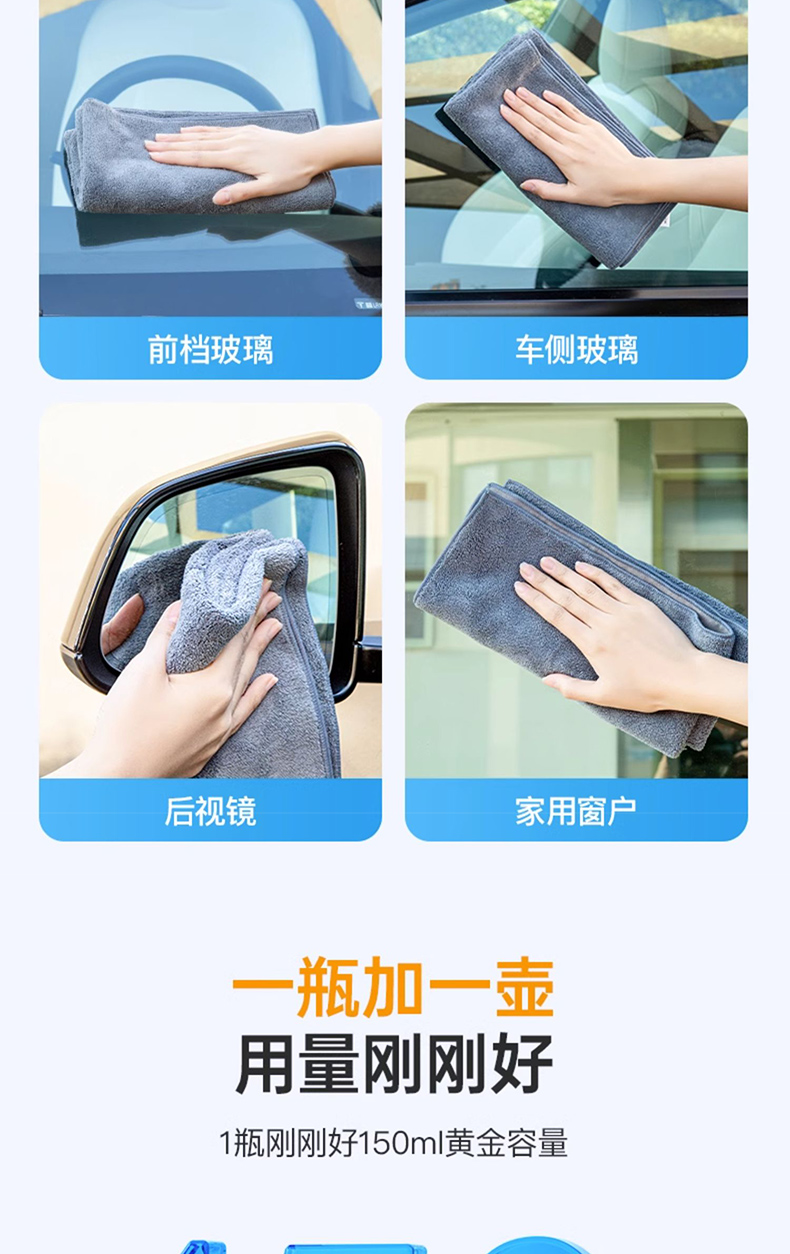 前档玻璃

车侧玻璃

后视镜

家用窗户

一瓶加一壶

用量刚刚好

1瓶刚刚好150ml黄金容量