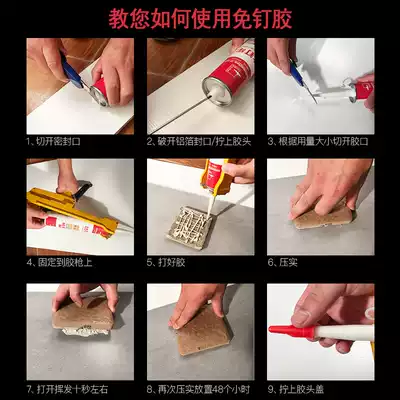 教您如何使用免钉胶

1、切开密封口

2、破开铝箔封口/拧上胶头

3、根据用量大小切开胶口

4、固定到胶枪上

5、打好胶

6、压实

7、打开挥发十秒左右

8、再次压实放置48个小时

9、拧上胶头盖