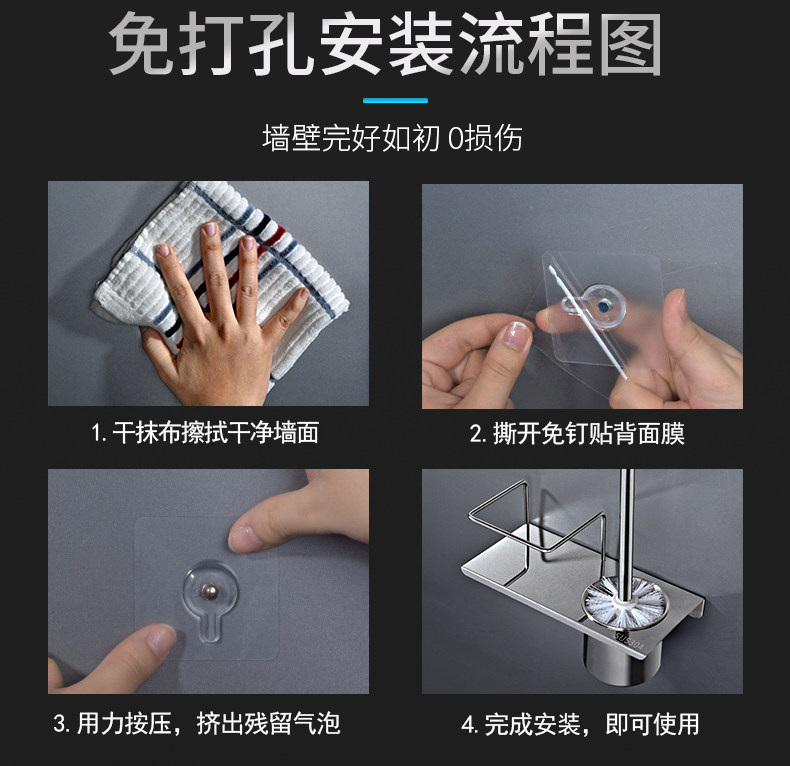 免打孔安装流程图

墙壁完好如初 0损伤

1. 干抹布擦拭干净墙面

2. 撕开免钉贴背面膜

3. 用力按压，挤出残留气泡

SUS304

4. 完成安装，即可使用